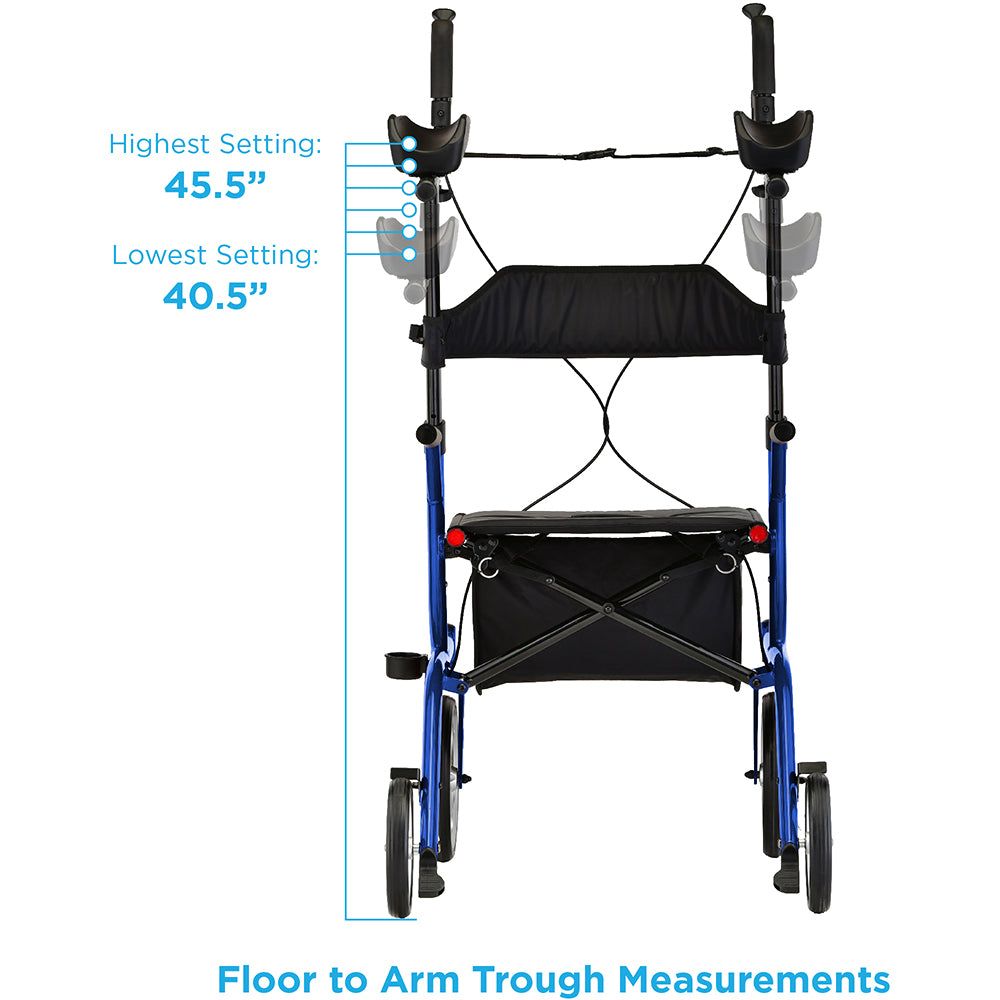 Highest Setting:
45.5”

Lowest Setting:
40.5”

Floor to Arm Trough Measurements