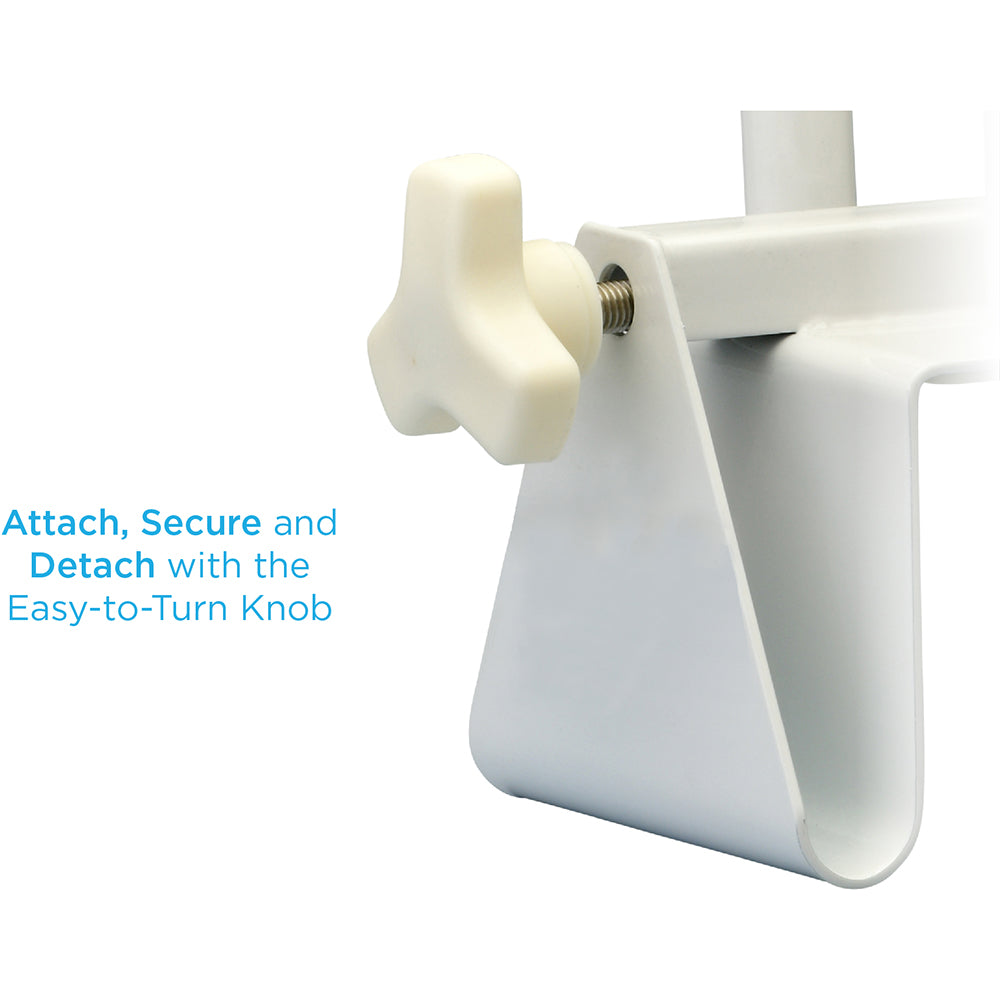 Attach, Secure and Detach with the Easy-to-Turn Knob