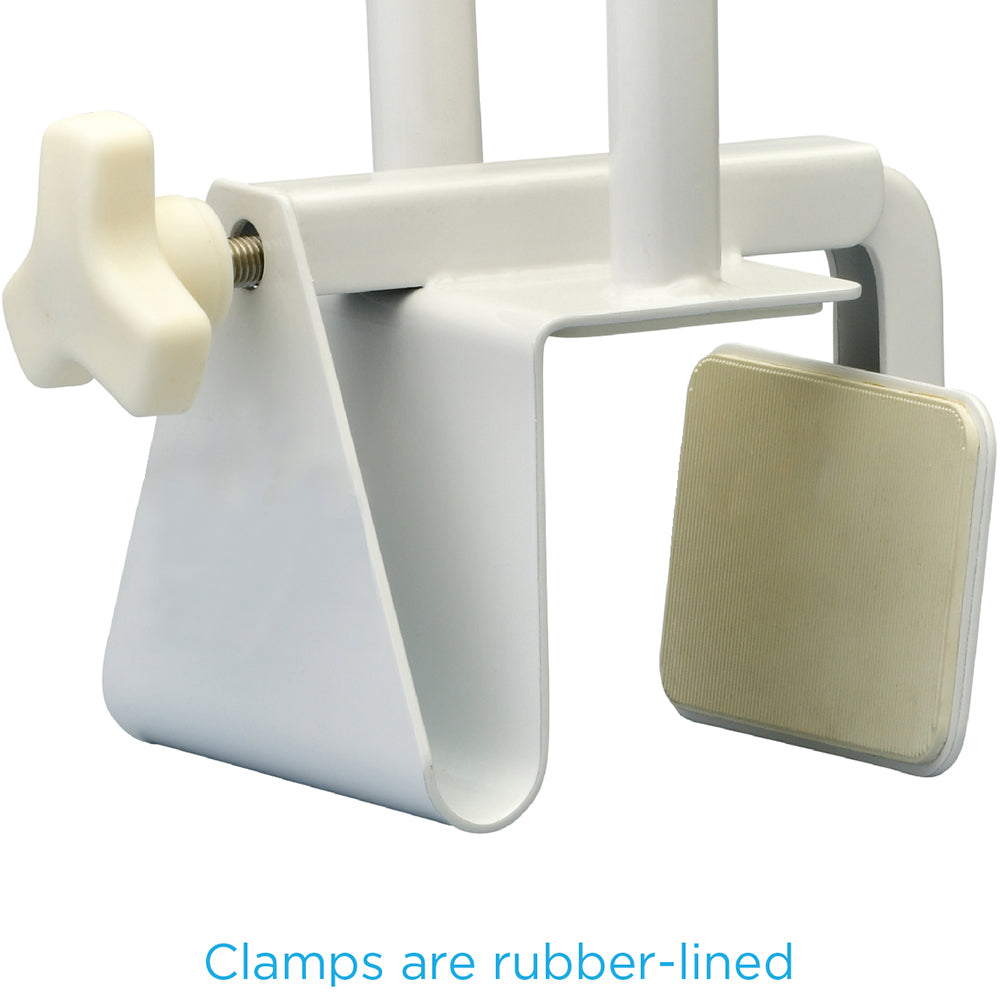 Clamps are rubber-lined