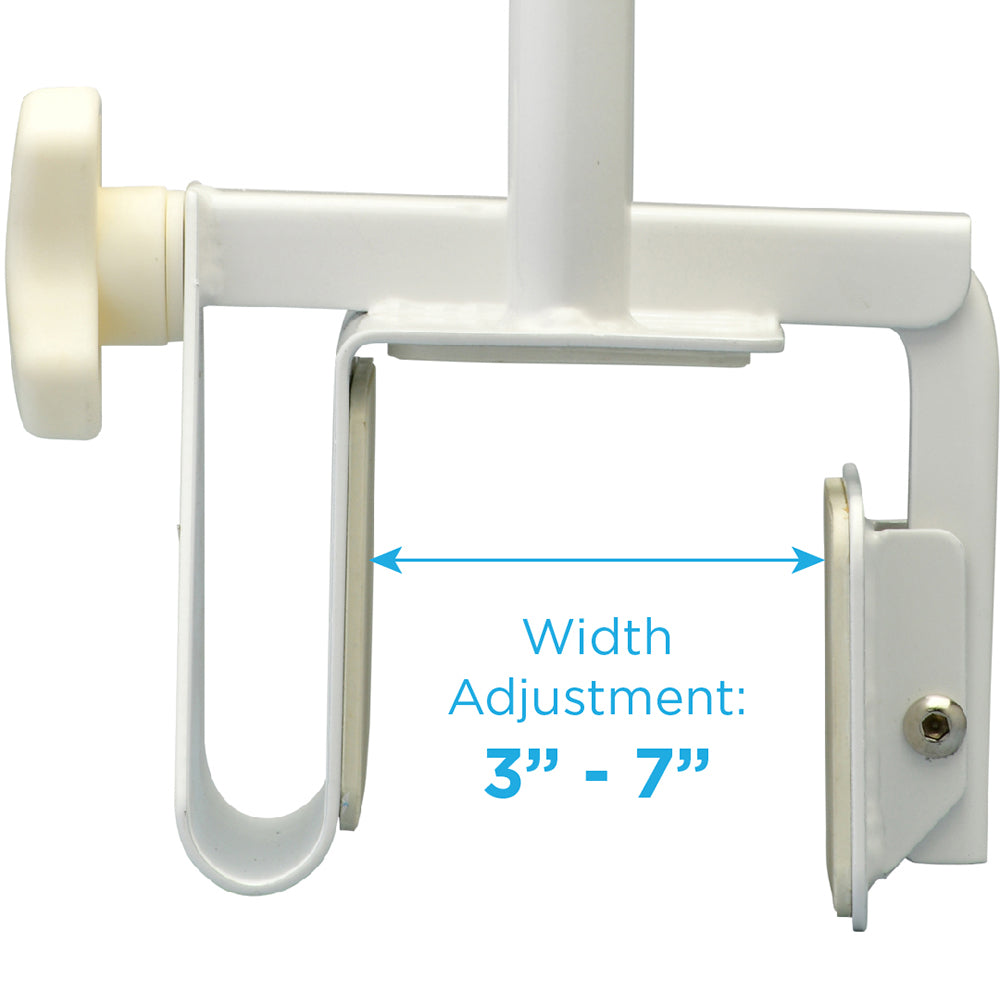 Width
Adjustment:
3” - 7”