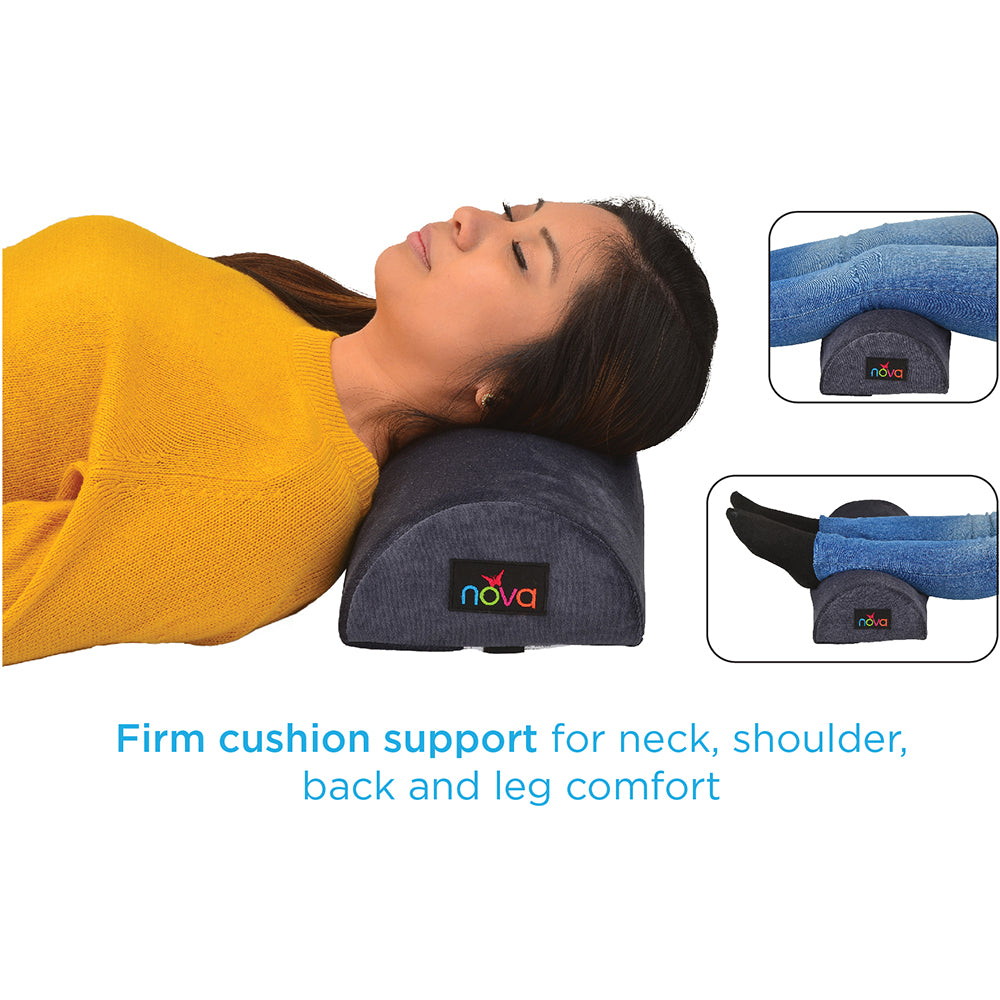 nova

nova

nova

Firm cushion support for neck, shoulder, back and leg comfort