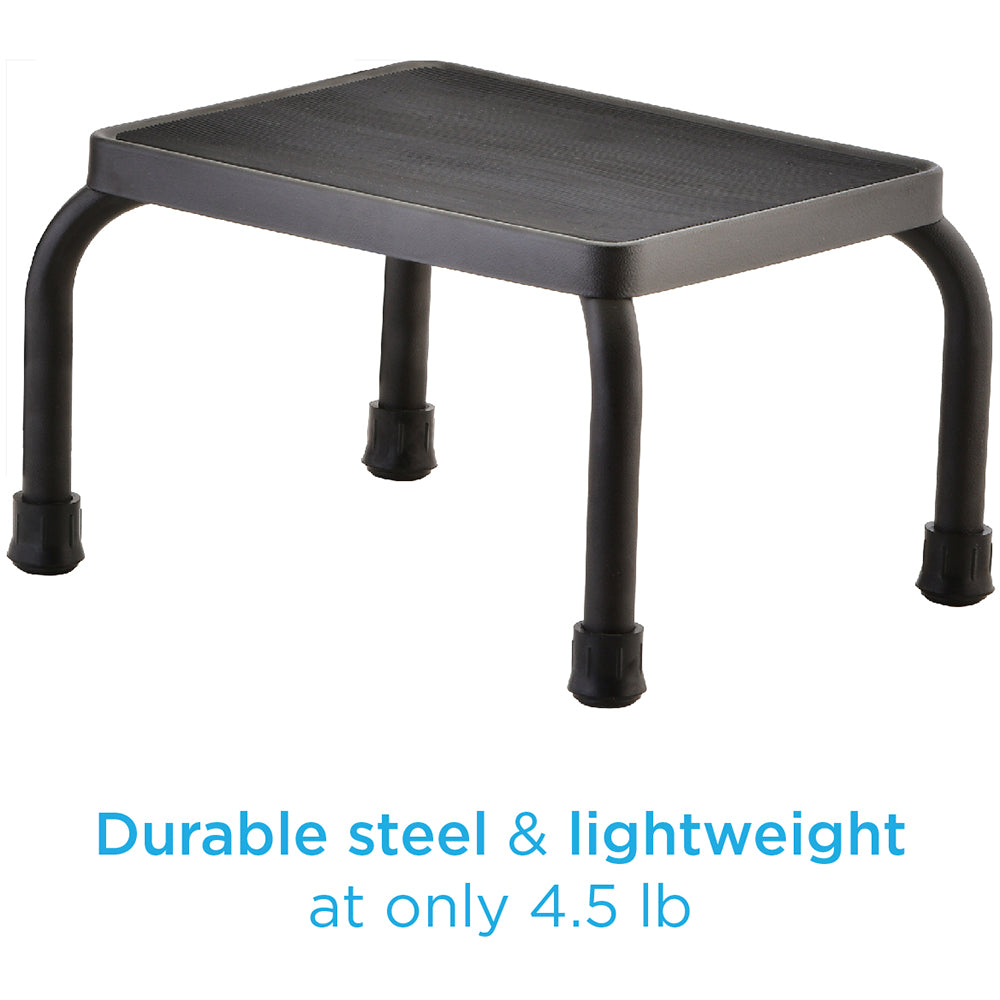 Durable steel & lightweight
at only 4.5 lb