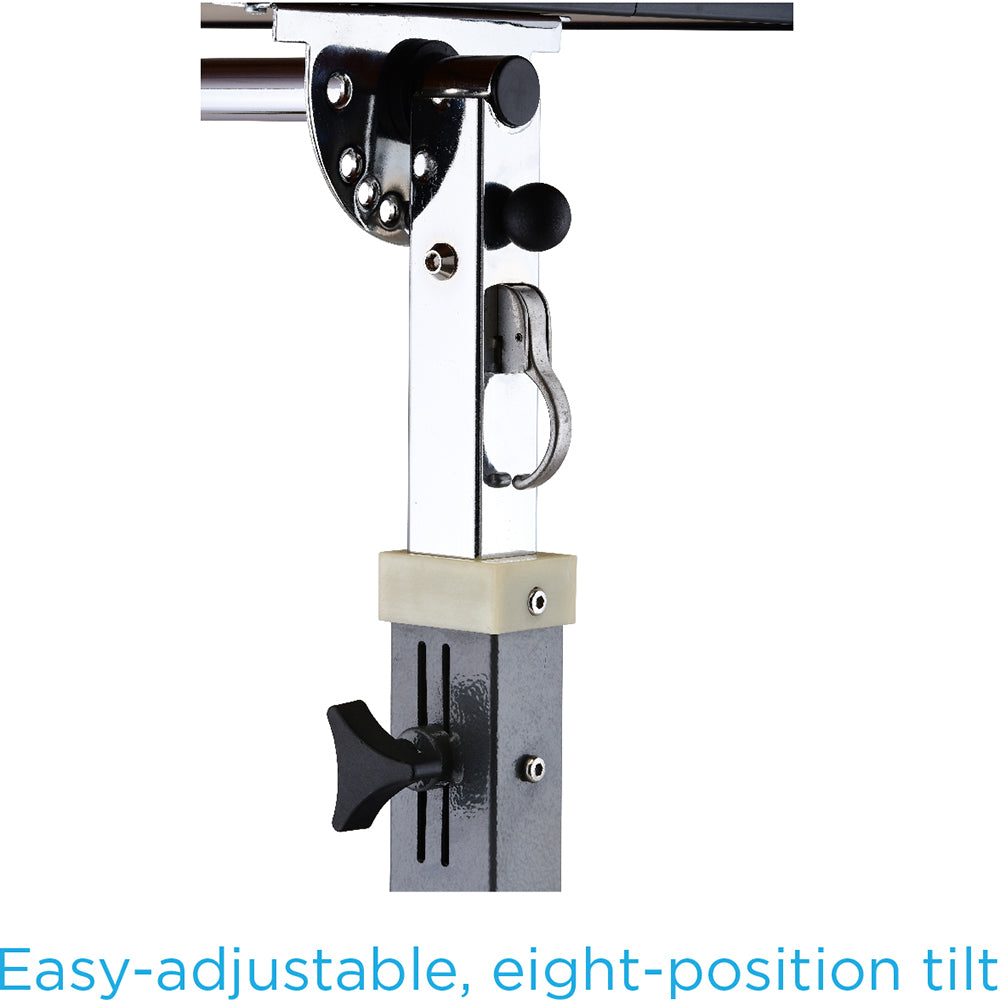 Easy-adjustable, eight-position tilt