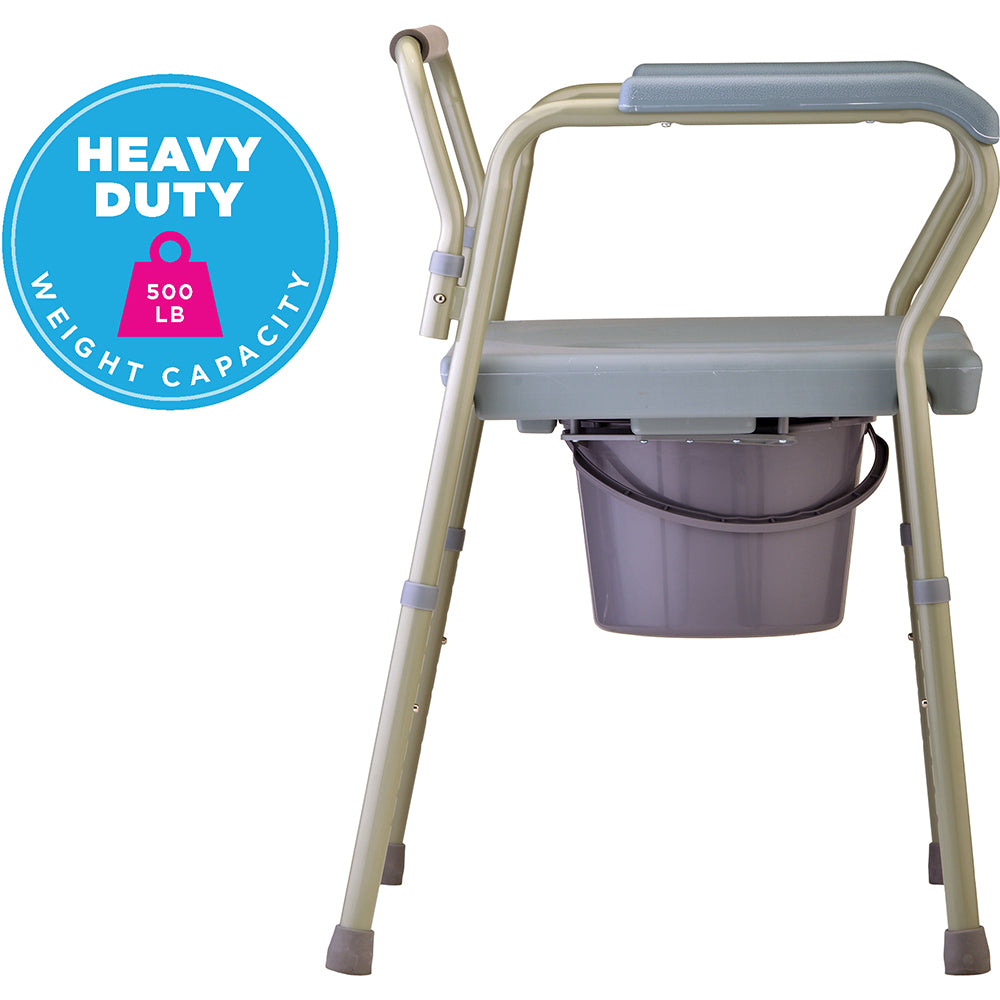 HEAVY DUTY

500 LB

WEIGHT CAPACITY