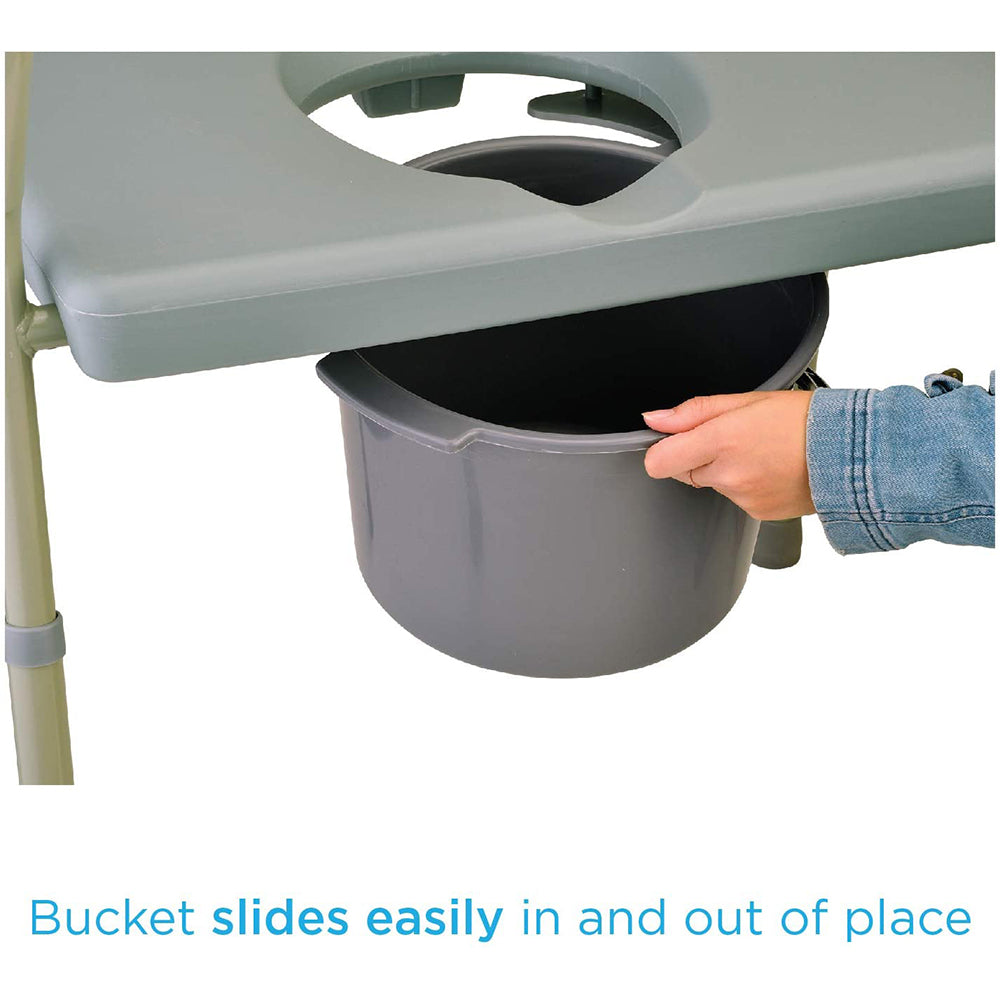 Bucket slides easily in and out of place