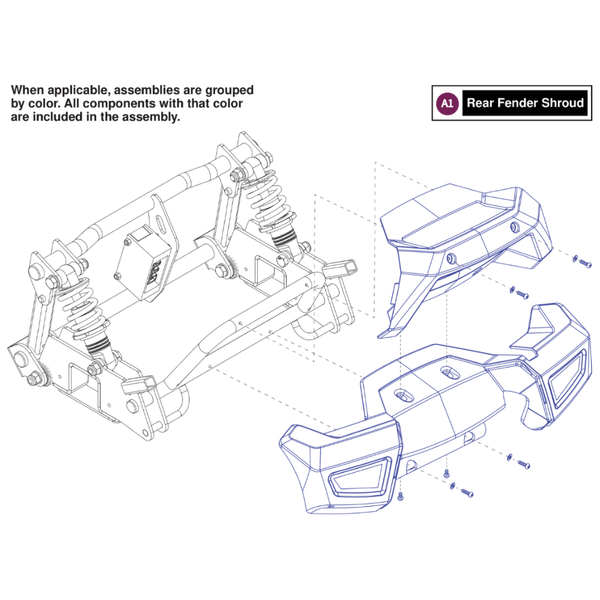 When applicable, assemblies are grouped by color. All components with that color are included in the assembly.

A1 Rear Fender Shroud