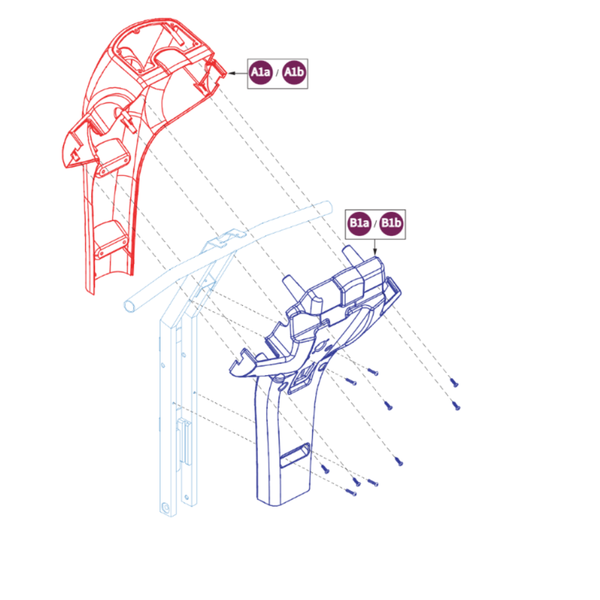 A1a / A1b

B1a / B1b