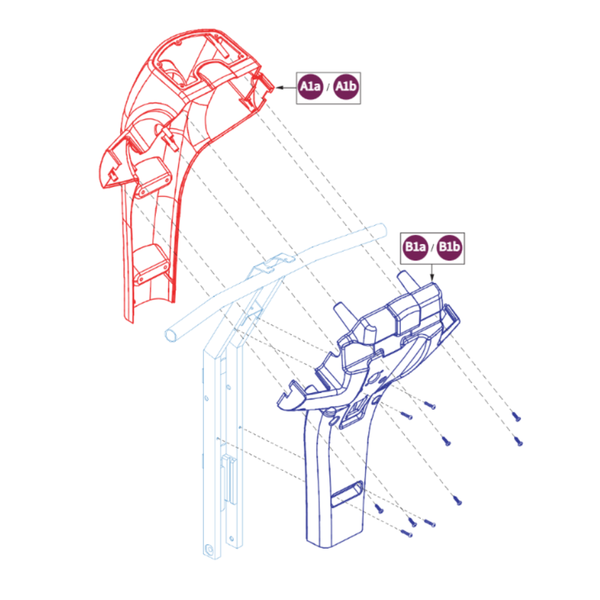 A1a / A1b

B1a / B1b