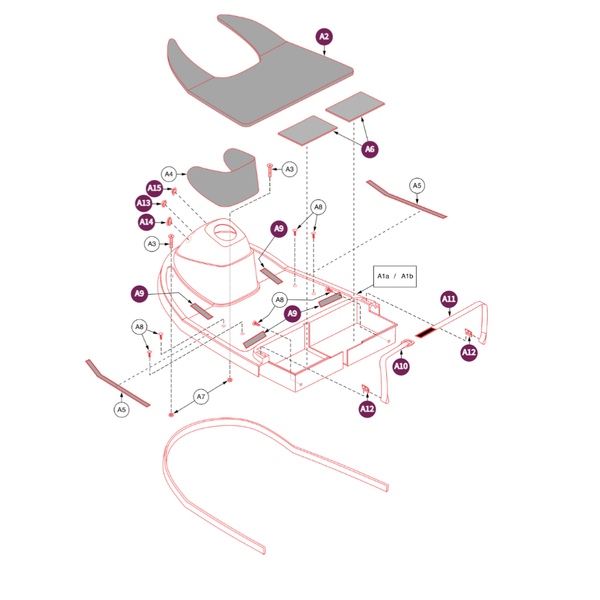 A2
A6
A4
A3
A15
A13
A14
A3
A5
A8
A9
A1a / A1b
A9
A8
A9
A11
A8
A12
A10
A5
A7
A12