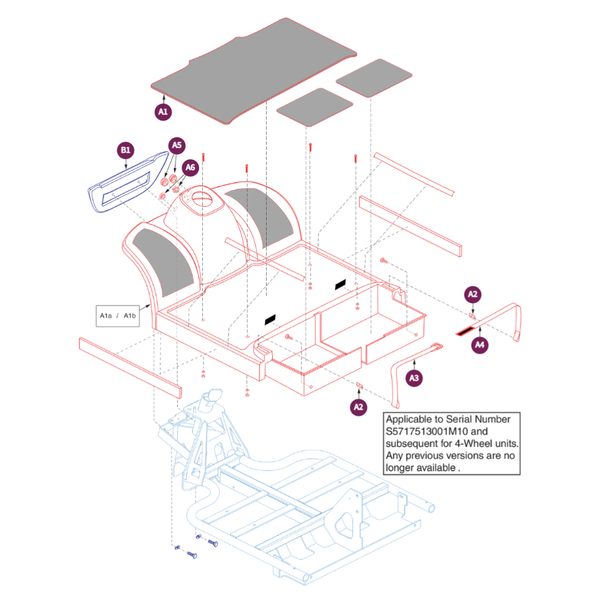 A1

B1

A5

A6

A1a / A1b

A2

A4

A3

A2

Applicable to Serial Number S5717513001M10 and subsequent for 4-Wheel units. Any previous versions are no longer available .