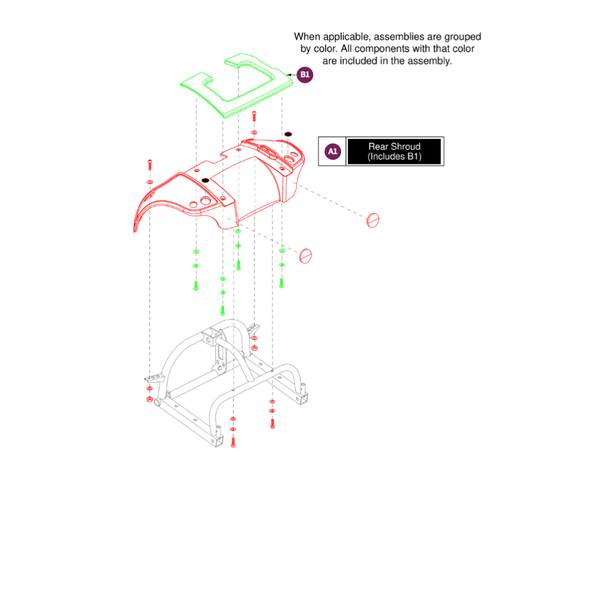 When applicable, assemblies are grouped by color. All components with that color are included in the assembly.

B1

A1

Rear Shroud (Includes B1)