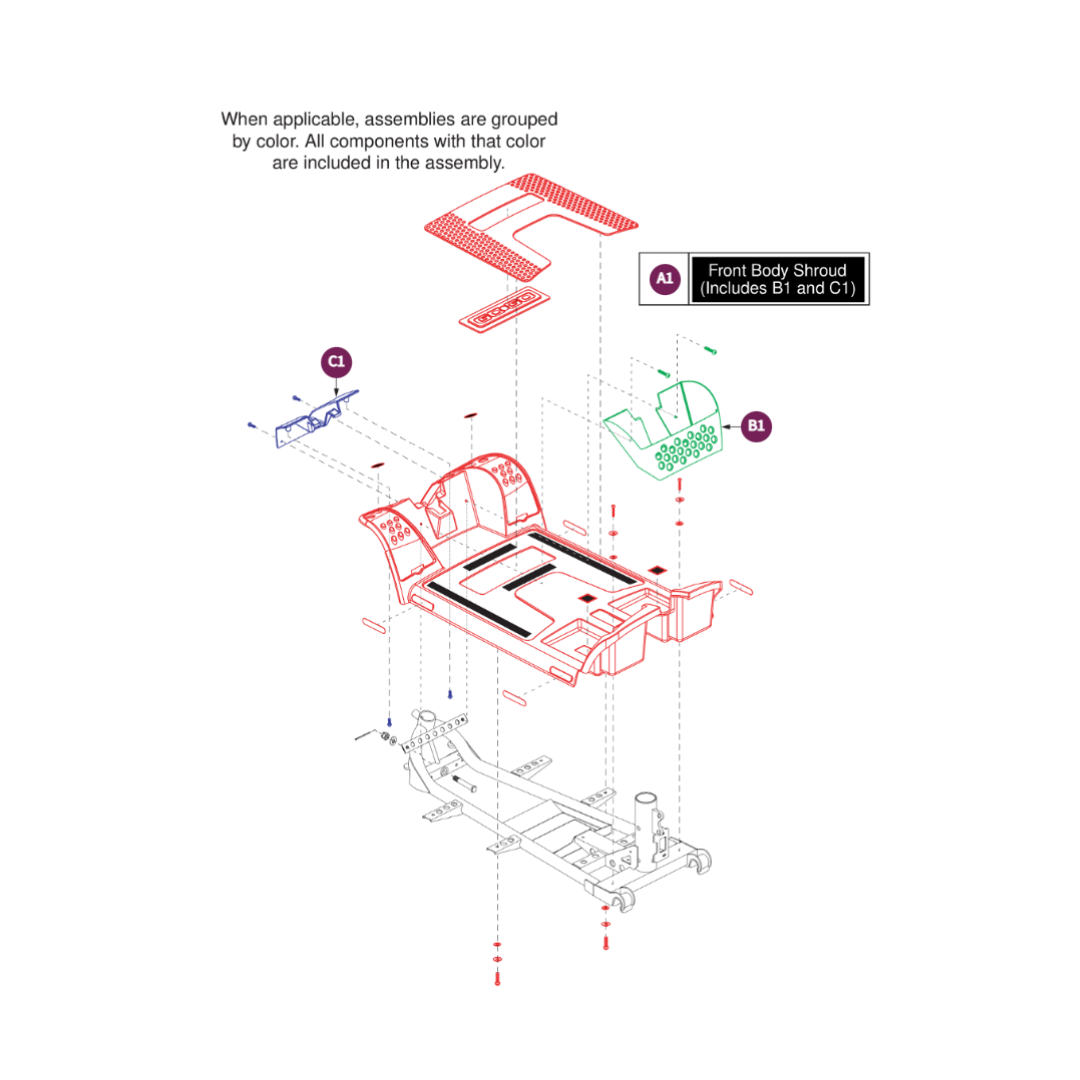 When applicable, assemblies are grouped by color. All components with that color are included in the assembly.

A1 Front Body Shroud (Includes B1 and C1)

C1

B1