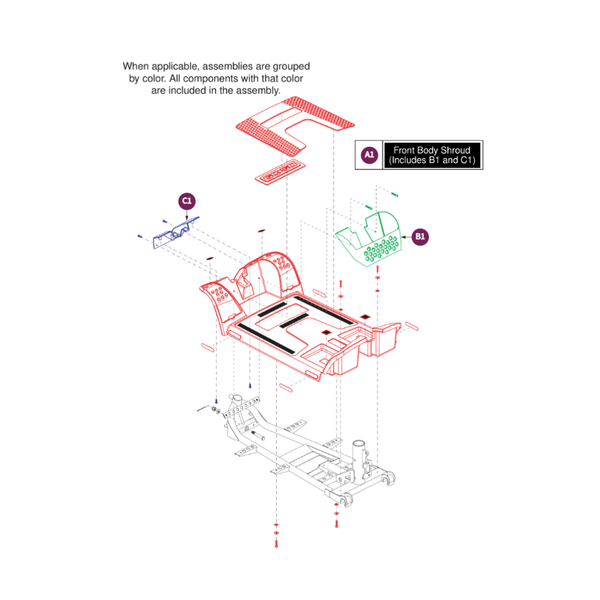 When applicable, assemblies are grouped by color. All components with that color are included in the assembly.

A1 Front Body Shroud (Includes B1 and C1)

C1

B1