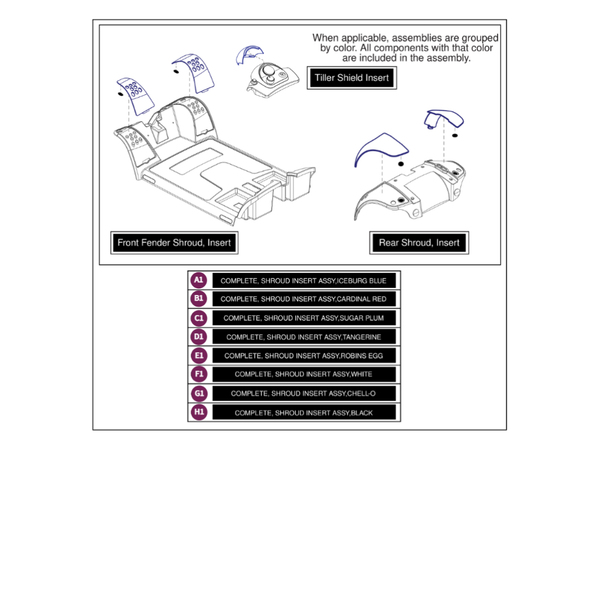 When applicable, assemblies are grouped by color. All components with that color are included in the assembly.

Tiller Shield Insert

Front Fender Shroud, Insert

Rear Shroud, Insert

| | |
|---|---|
| A1 | COMPLETE, SHROUD INSERT ASSY,ICEBURG BLUE |
| B1 | COMPLETE, SHROUD INSERT ASSY,CARDINAL RED |
| C1 | COMPLETE, SHROUD INSERT ASSY,SUGAR PLUM |
| D1 | COMPLETE, SHROUD INSERT ASSY,TANGERINE |
| E1 | COMPLETE, SHROUD INSERT ASSY,ROBINS EGG |
| F1 | COMPLETE, SHROUD INSERT ASSY,WHITE |
| G1 | COMPLETE, SHROUD INSERT ASSY,CHELL-O |
| H1 | COMPLETE, SHROUD INSERT ASSY,BLACK |