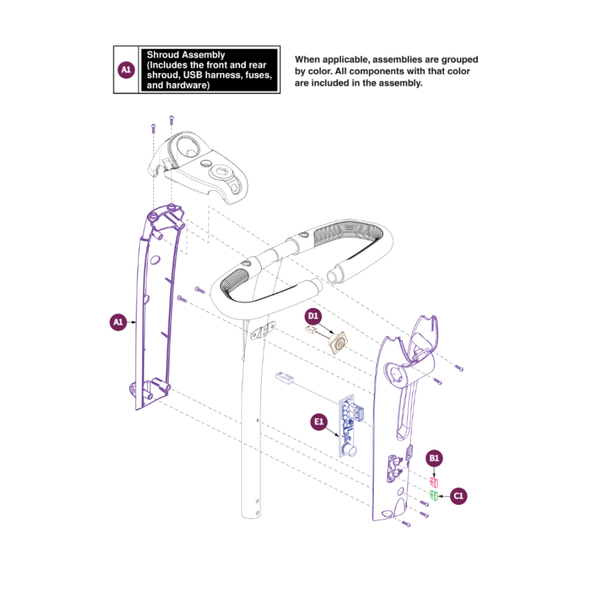 A1 Shroud Assembly (Includes the front and rear shroud, USB harness, fuses, and hardware)

When applicable, assemblies are grouped by color. All components with that color are included in the assembly.

A1

D1

E1

B1

C1