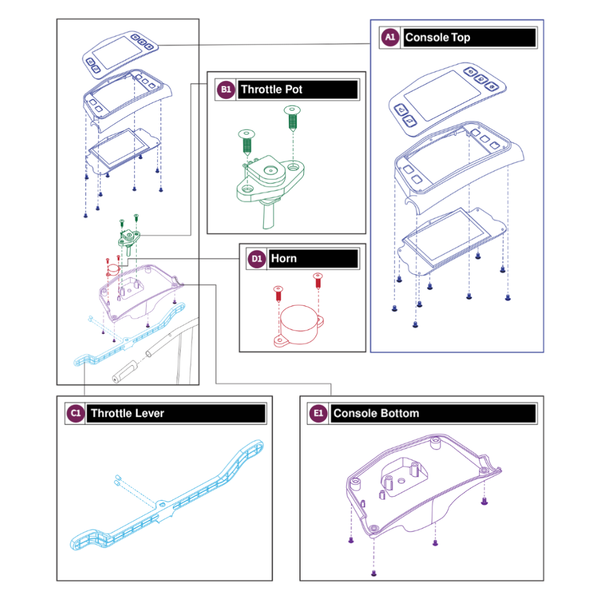 A1 Console Top

B1 Throttle Pot

D1 Horn

C1 Throttle Lever

E1 Console Bottom