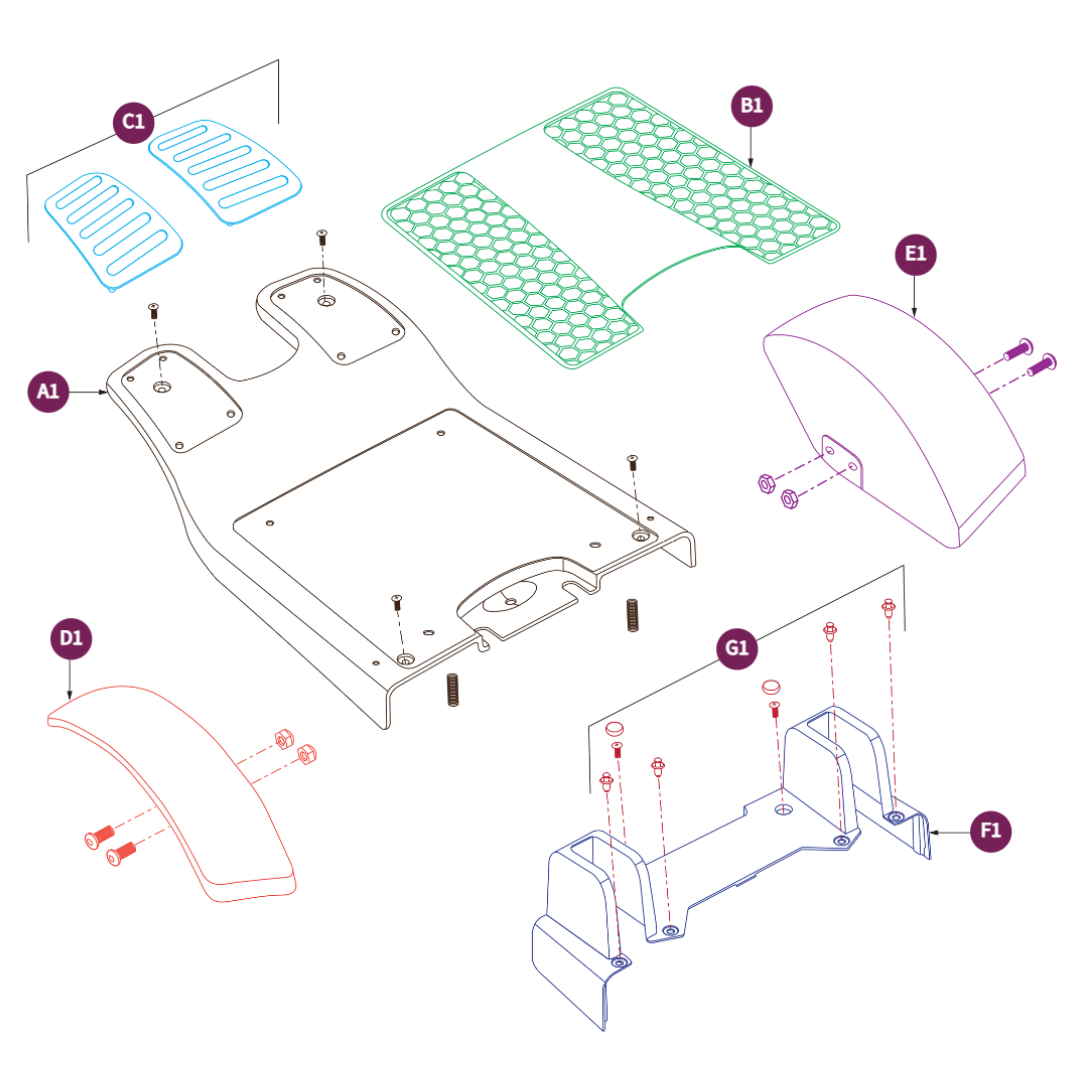 C1
B1
E1
A1
D1
G1
F1