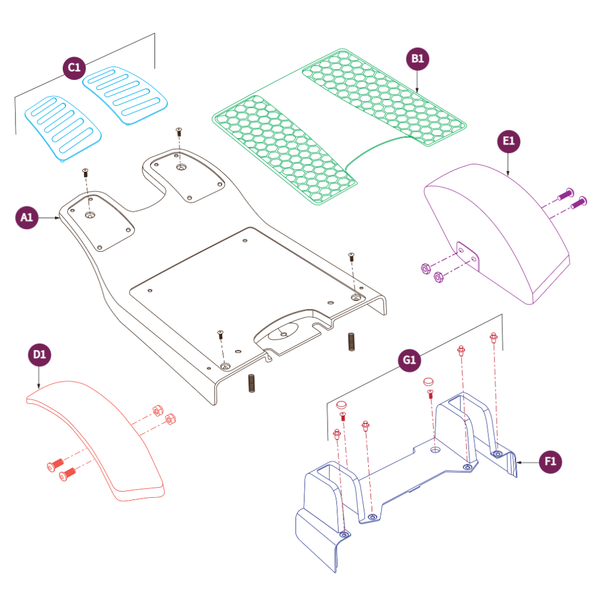 C1
B1
E1
A1
D1
G1
F1