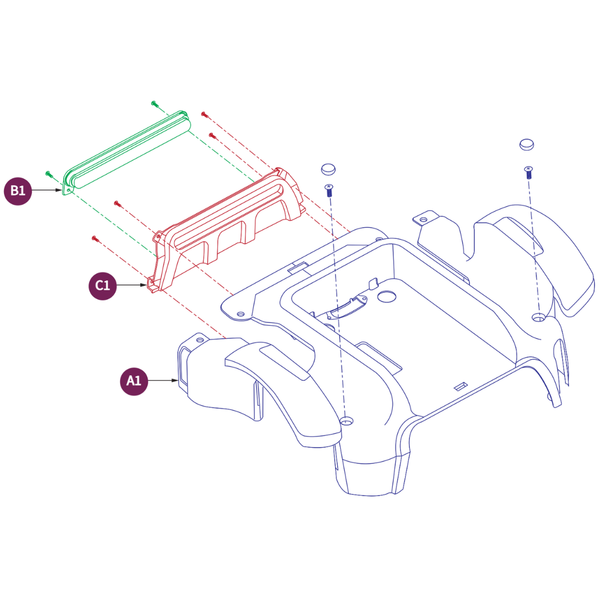 B1

C1

A1