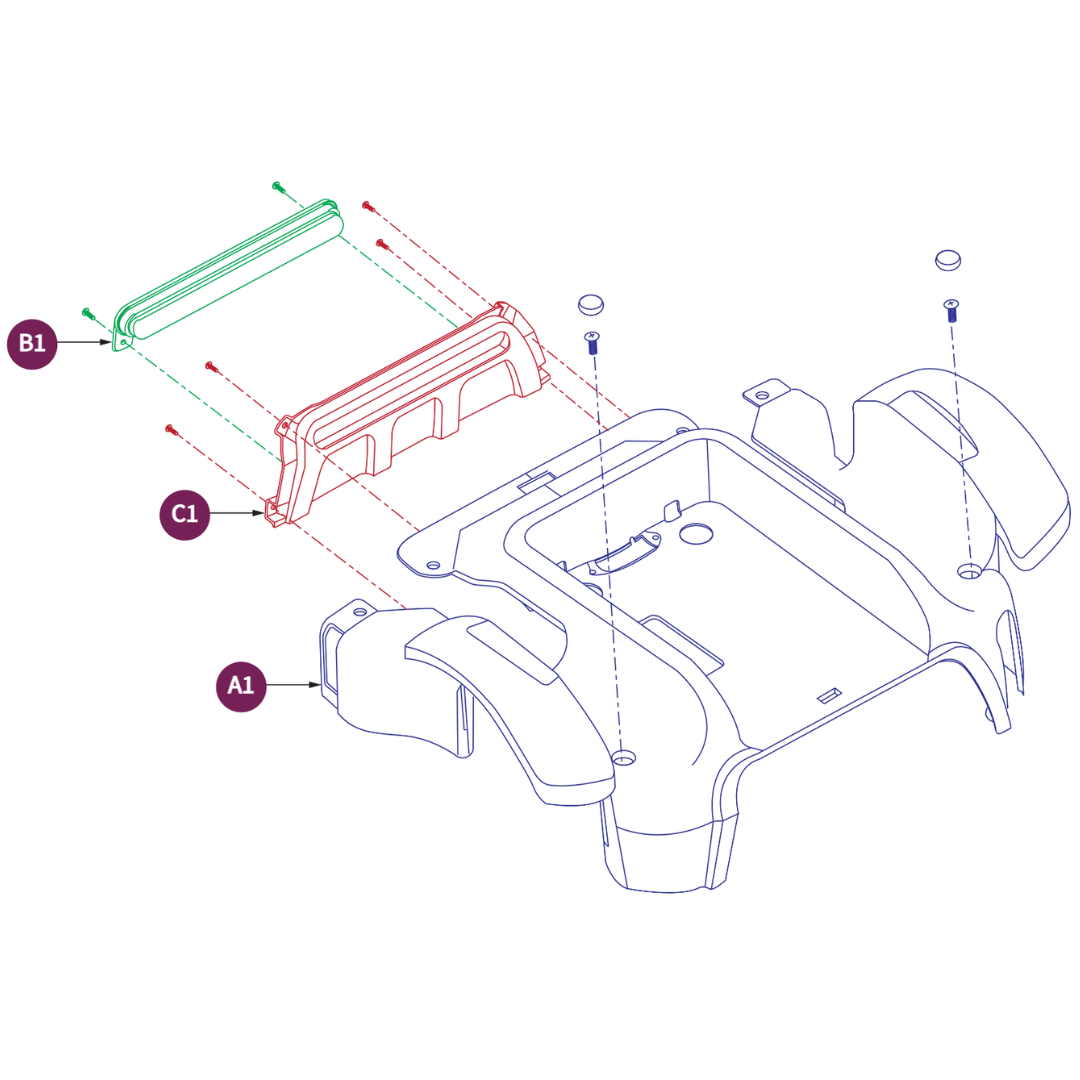 B1
C1
A1