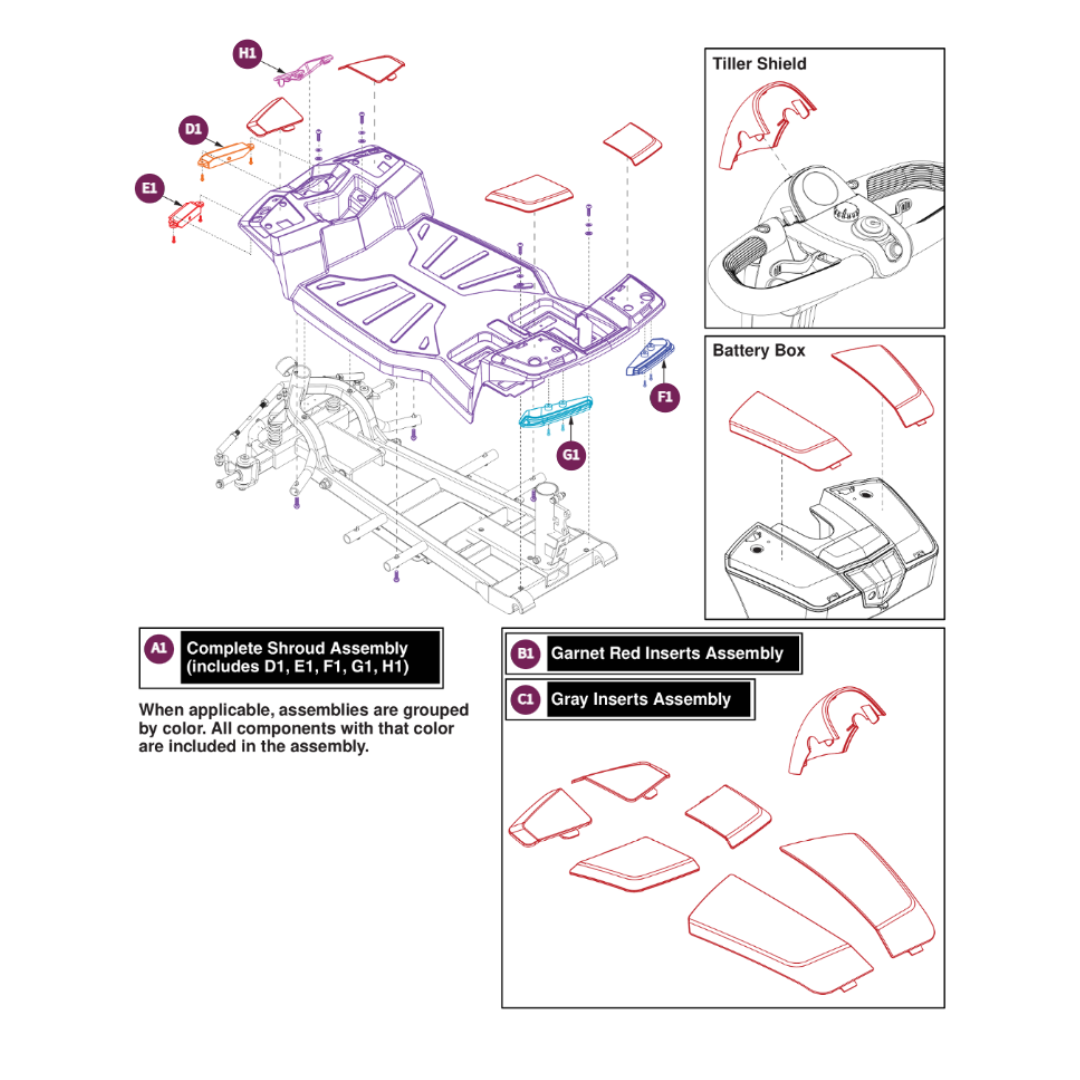 H1

D1

E1

F1

G1

Tiller Shield

Battery Box

A1 Complete Shroud Assembly (includes D1, E1, F1, G1, H1)

When applicable, assemblies are grouped by color. All components with that color are included in the assembly.

B1 Garnet Red Inserts Assembly

C1 Gray Inserts Assembly