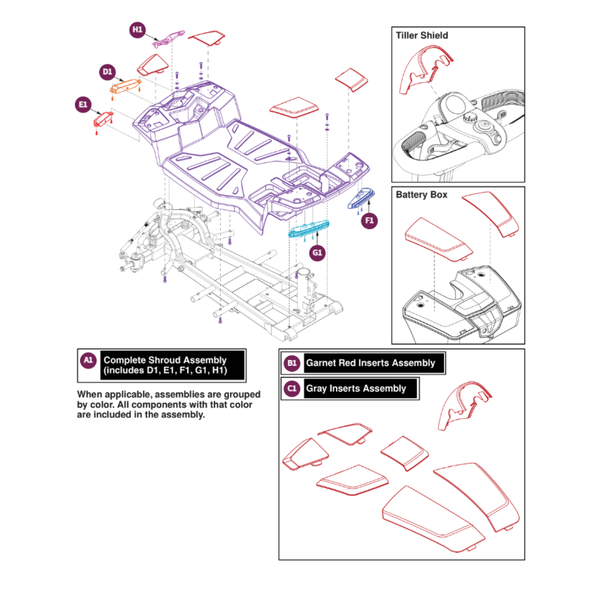 H1

D1

E1

F1

G1

Tiller Shield

Battery Box

A1 Complete Shroud Assembly (includes D1, E1, F1, G1, H1)

When applicable, assemblies are grouped by color. All components with that color are included in the assembly.

B1 Garnet Red Inserts Assembly

C1 Gray Inserts Assembly