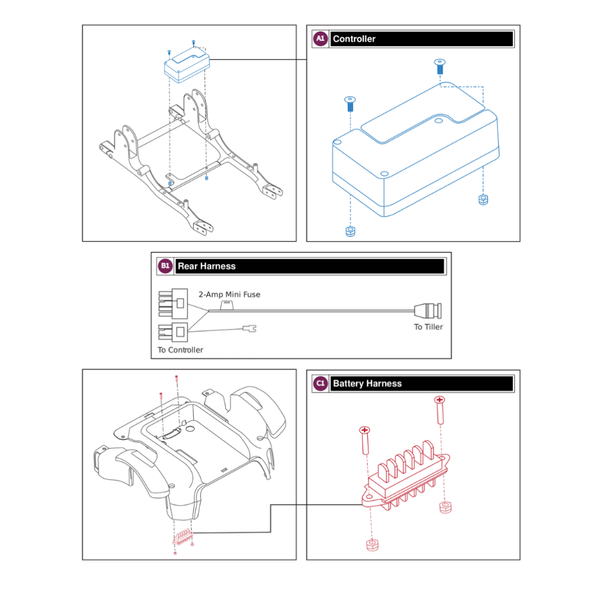 A1 Controller

B1 Rear Harness

2-Amp Mini Fuse

To Tiller

To Controller

C1 Battery Harness