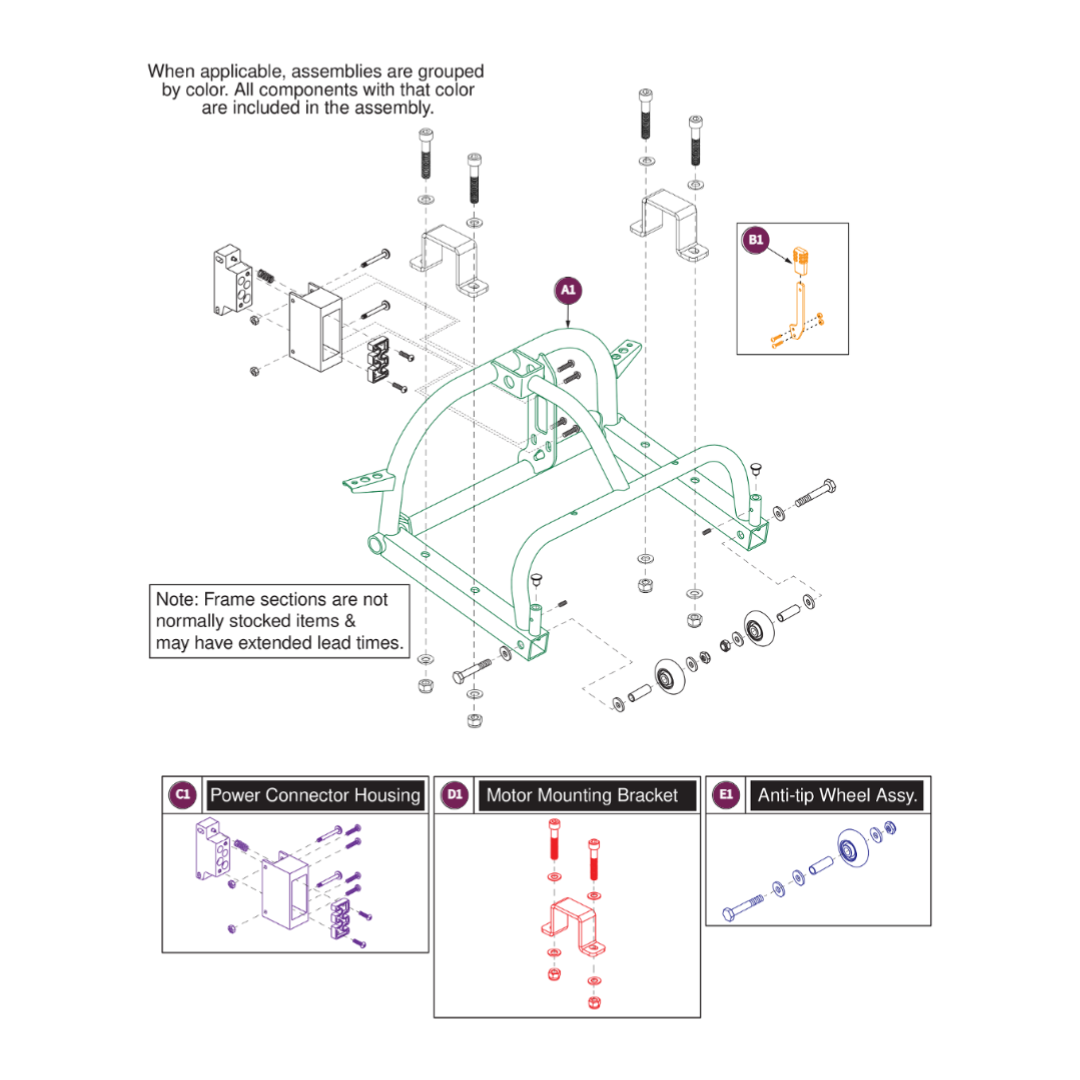 When applicable, assemblies are grouped by color. All components with that color are included in the assembly.

B1

A1

Note: Frame sections are not normally stocked items & may have extended lead times.

C1 Power Connector Housing

D1 Motor Mounting Bracket

E1 Anti-tip Wheel Assy.