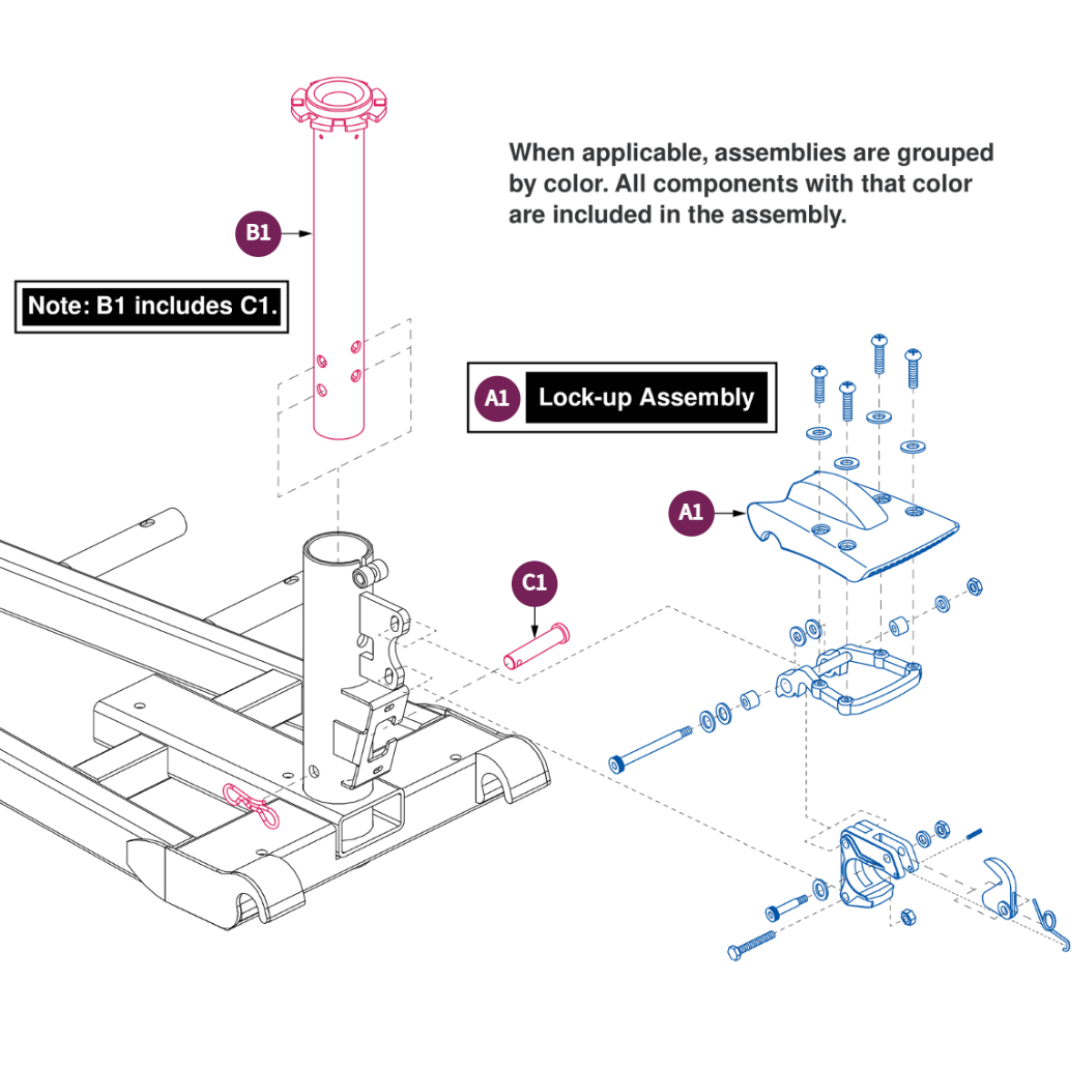 When applicable, assemblies are grouped by color. All components with that color are included in the assembly.

B1

Note: B1 includes C1.

A1 Lock-up Assembly

A1

C1