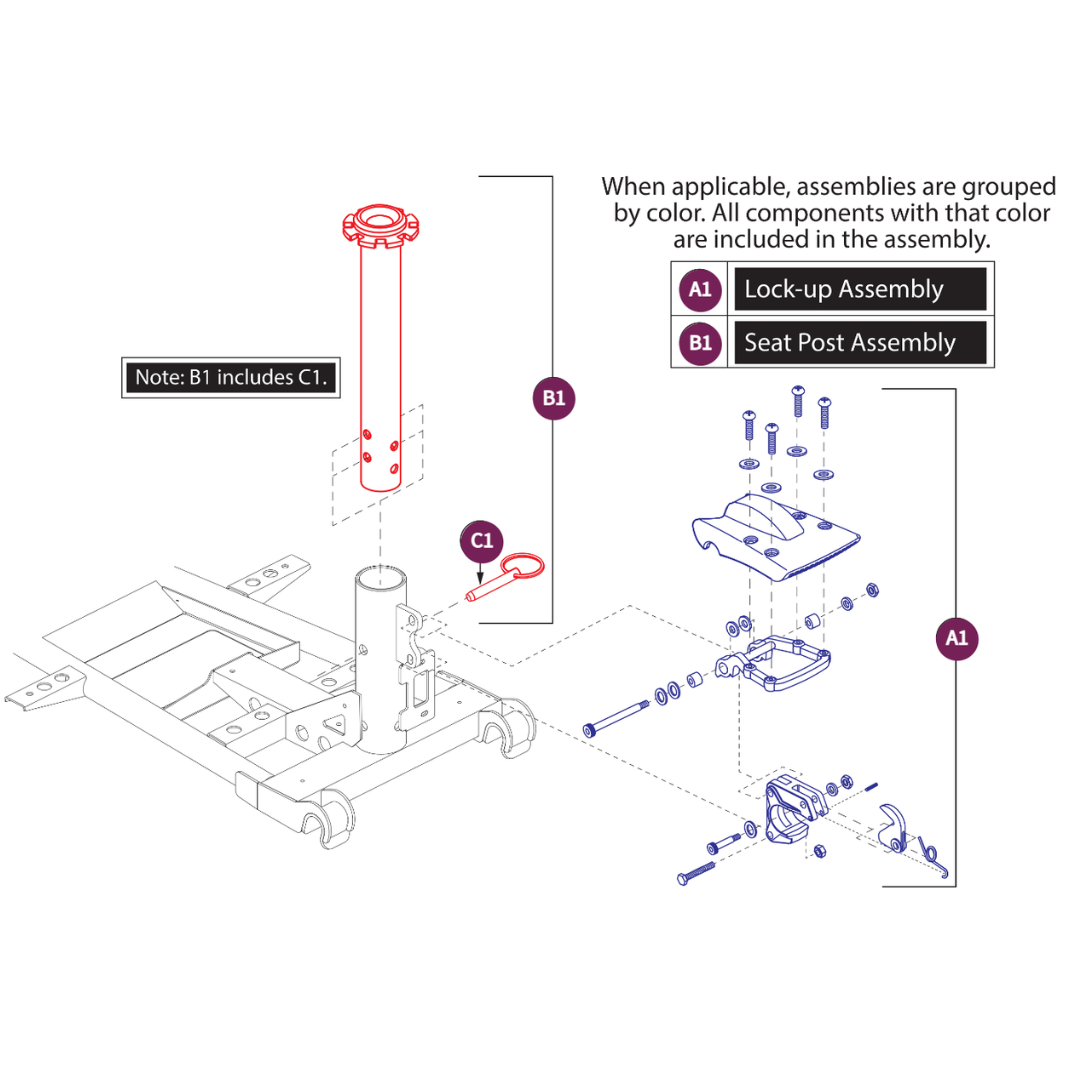 When applicable, assemblies are grouped by color. All components with that color are included in the assembly.

| A1 | Lock-up Assembly |
|---|---|
| B1 | Seat Post Assembly |

Note: B1 includes C1.

B1

C1

A1