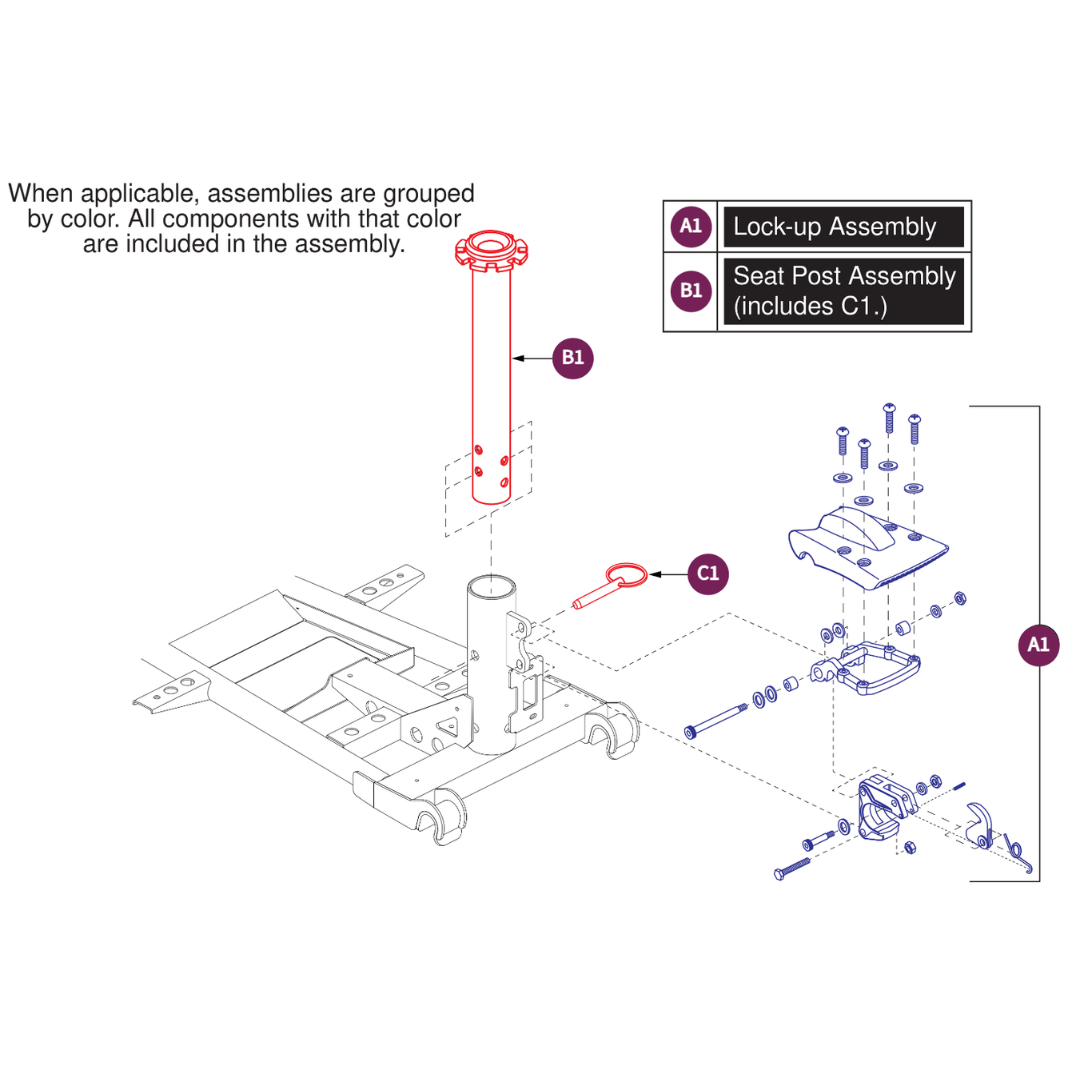 When applicable, assemblies are grouped by color. All components with that color are included in the assembly.

| A1 | Lock-up Assembly |
|---|---|
| B1 | Seat Post Assembly (includes C1.) |

B1

C1

A1