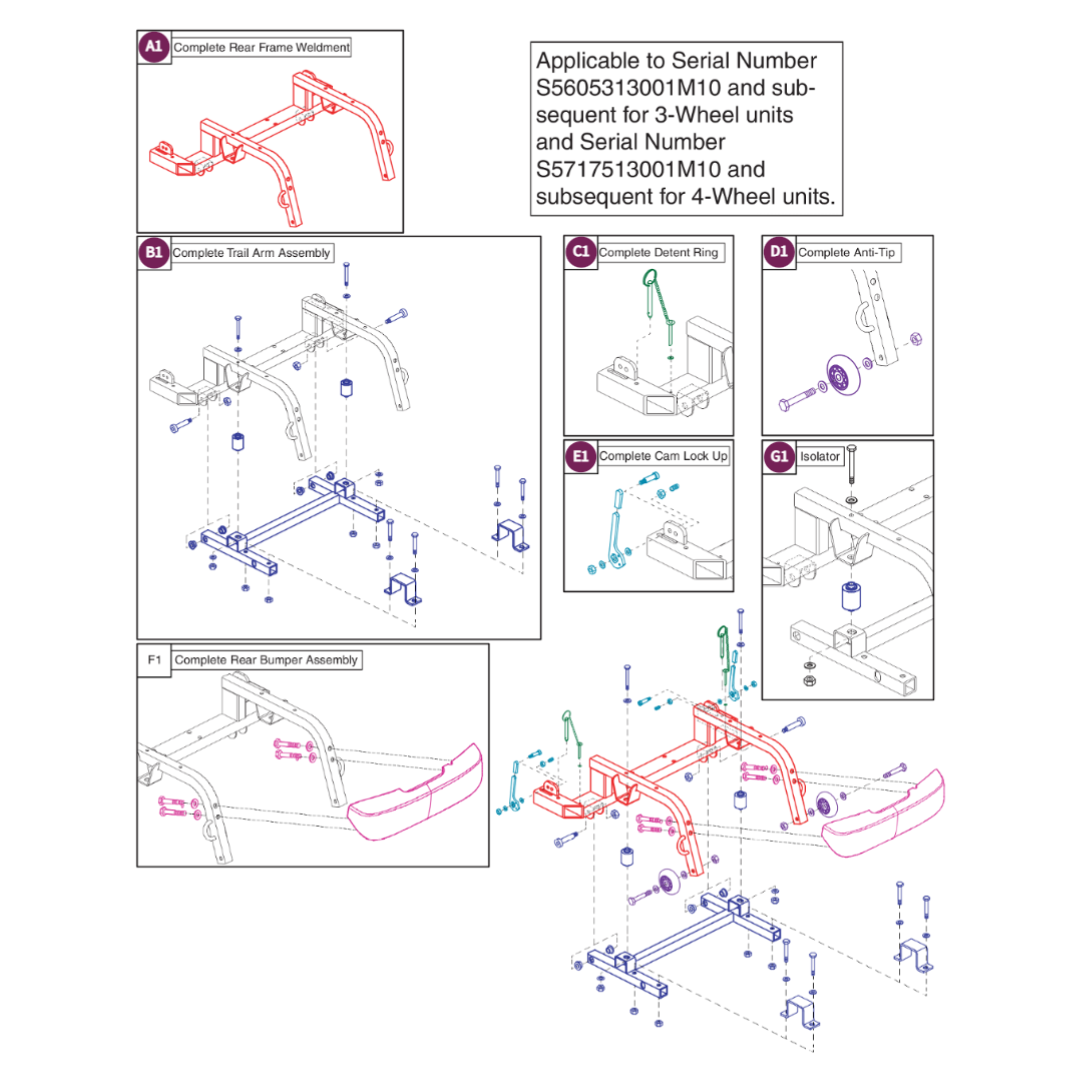 A1 Complete Rear Frame Weldment

Applicable to Serial Number S5605313001M10 and subsequent for 3-Wheel units and Serial Number S5717513001M10 and subsequent for 4-Wheel units.

B1 Complete Trail Arm Assembly

C1 Complete Detent Ring

D1 Complete Anti-Tip

E1 Complete Cam Lock Up

G1 Isolator

F1 Complete Rear Bumper Assembly