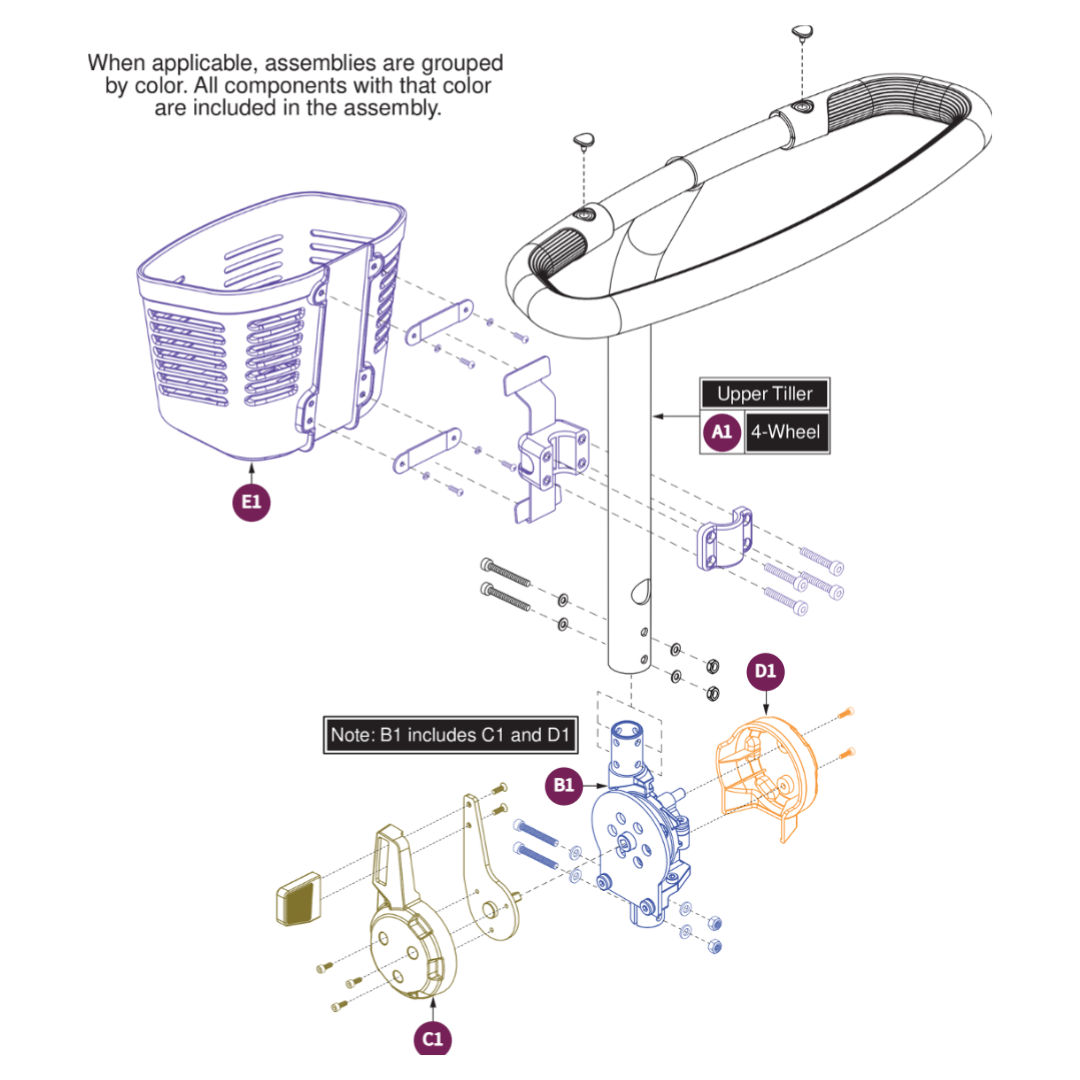 When applicable, assemblies are grouped by color. All components with that color are included in the assembly.

Upper Tiller

A1 4-Wheel

E1

D1

Note: B1 includes C1 and D1

B1

C1