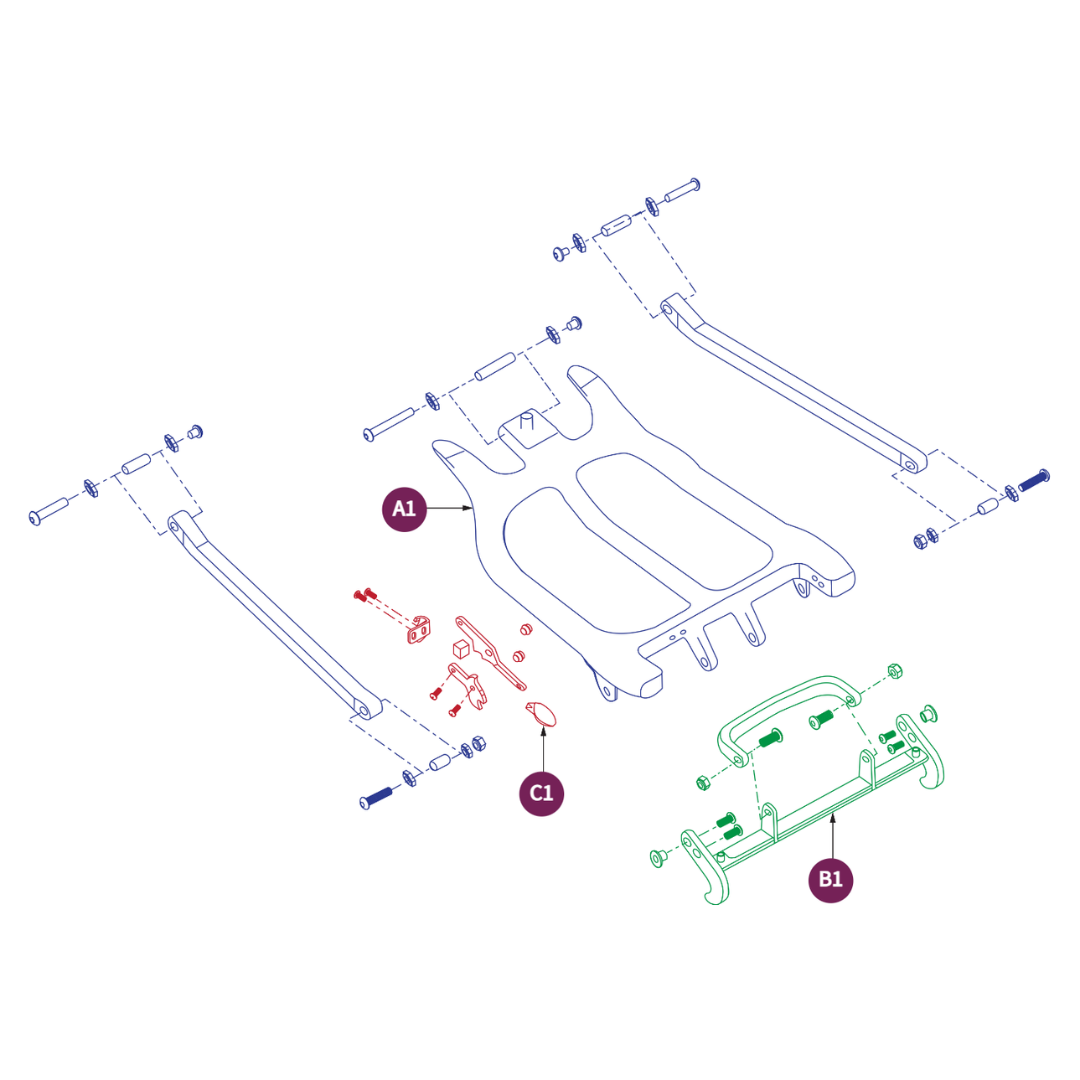 A1

C1

B1