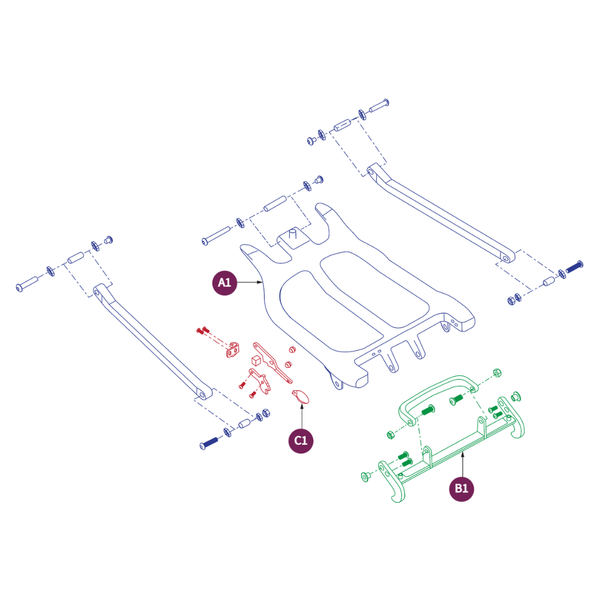 A1

C1

B1