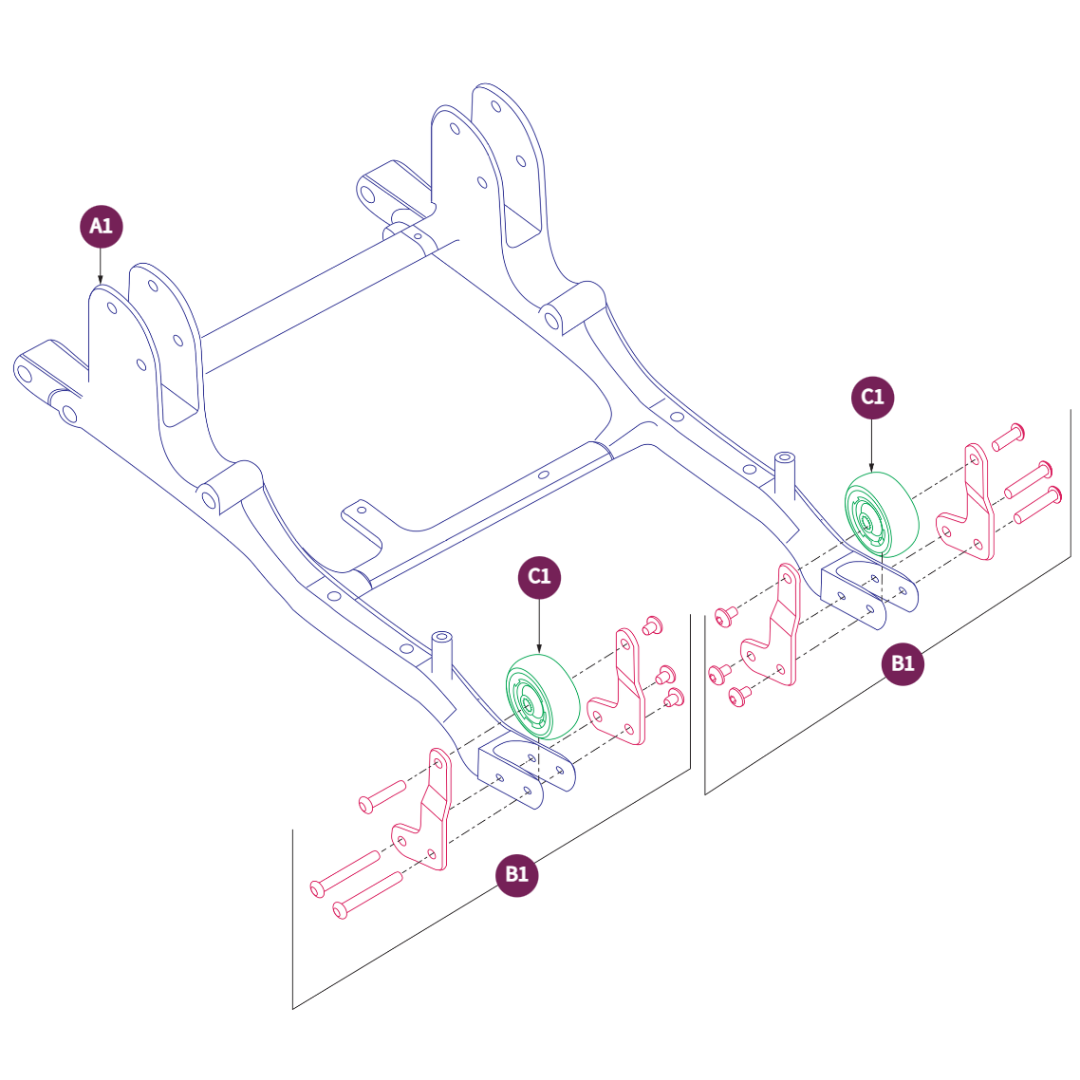 A1

C1

C1

B1

B1