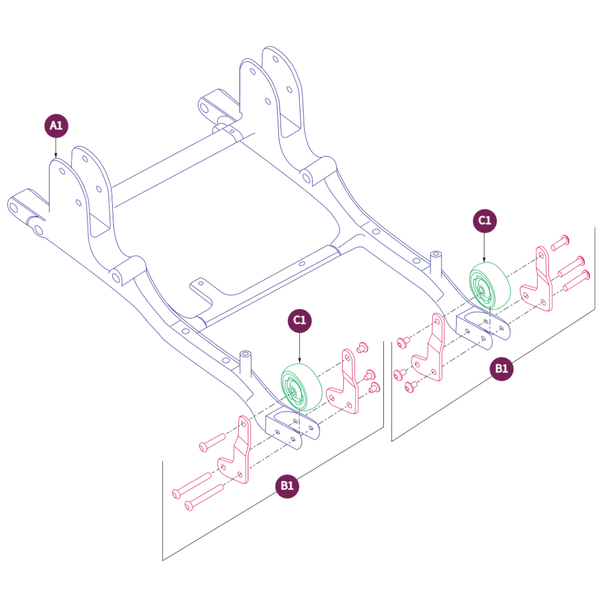 A1

C1

C1

B1

B1