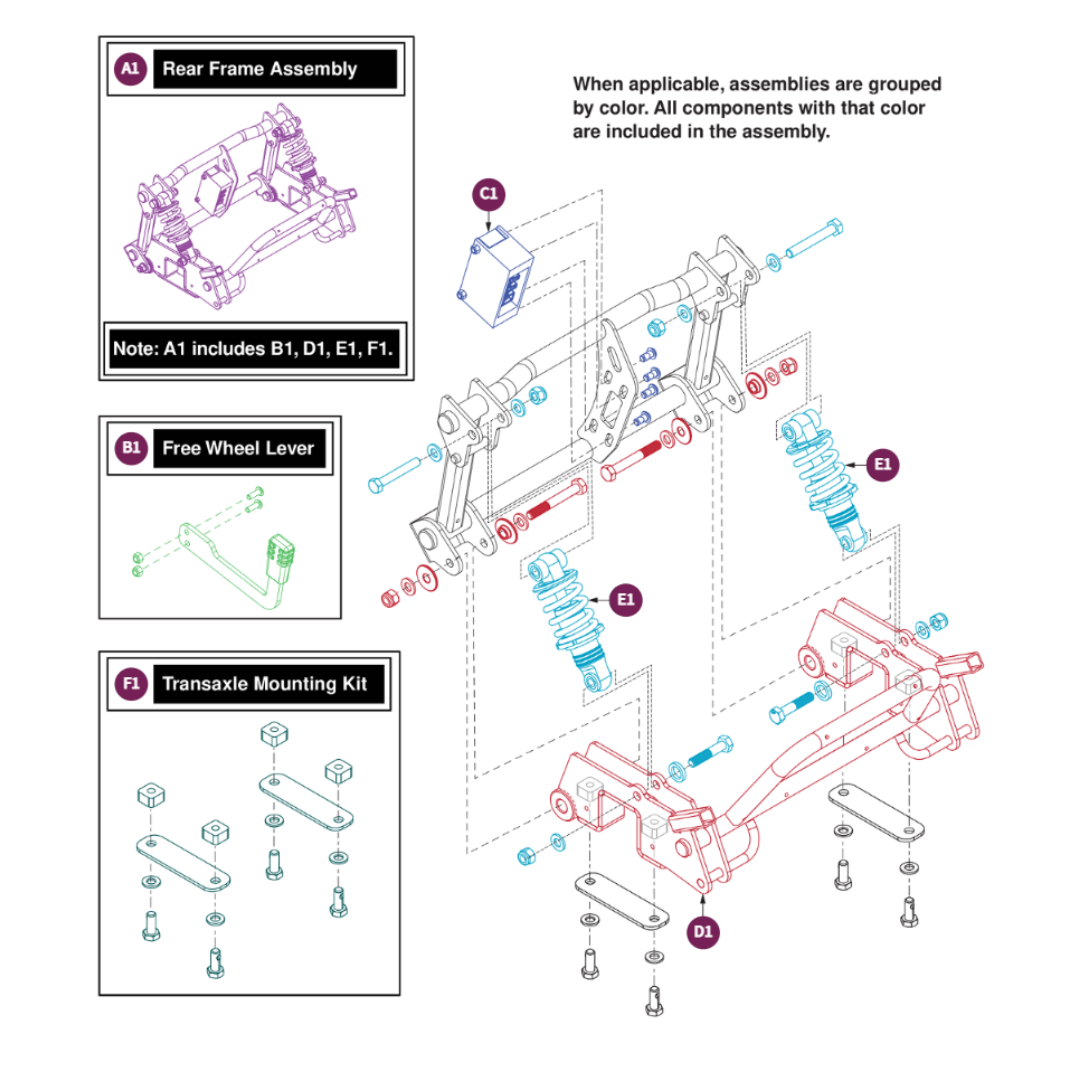 A1 Rear Frame Assembly

Note: A1 includes B1, D1, E1, F1.

B1 Free Wheel Lever

F1 Transaxle Mounting Kit

When applicable, assemblies are grouped by color. All components with that color are included in the assembly.

C1

E1

E1

D1