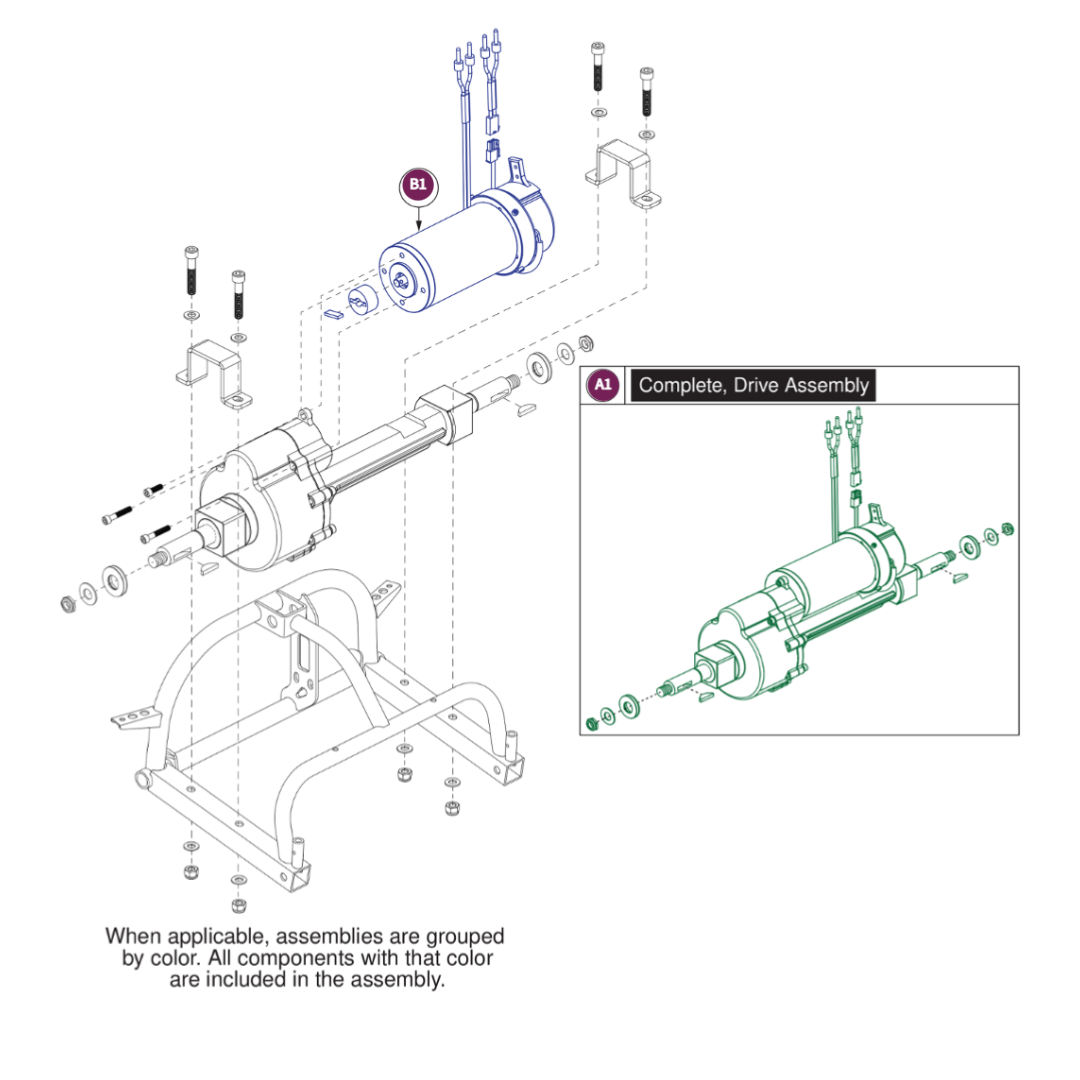 B1

A1 Complete, Drive Assembly

When applicable, assemblies are grouped by color. All components with that color are included in the assembly.