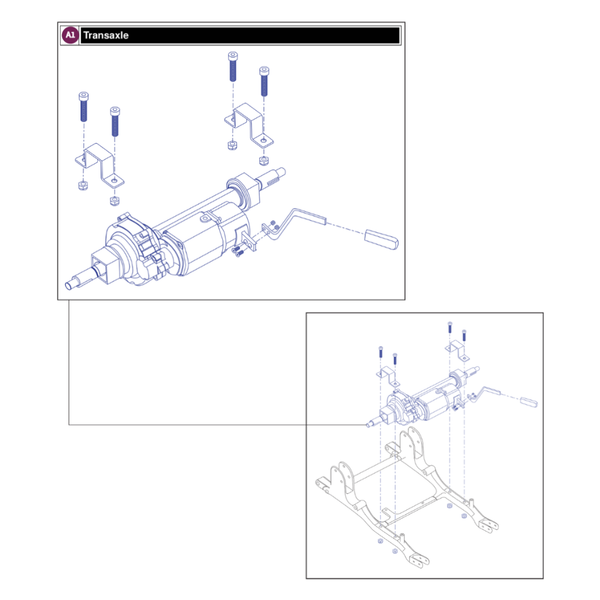 A1 Transaxle