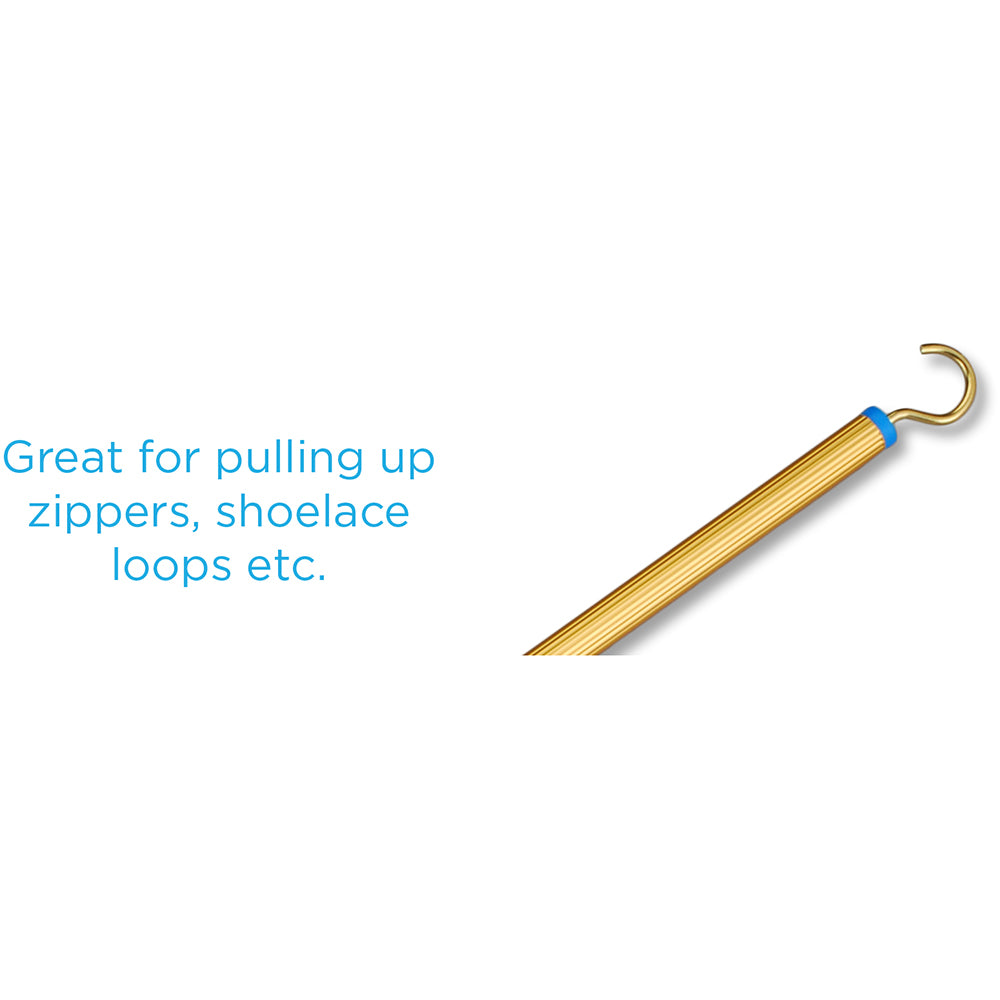 Great for pulling up zippers, shoelace loops etc.