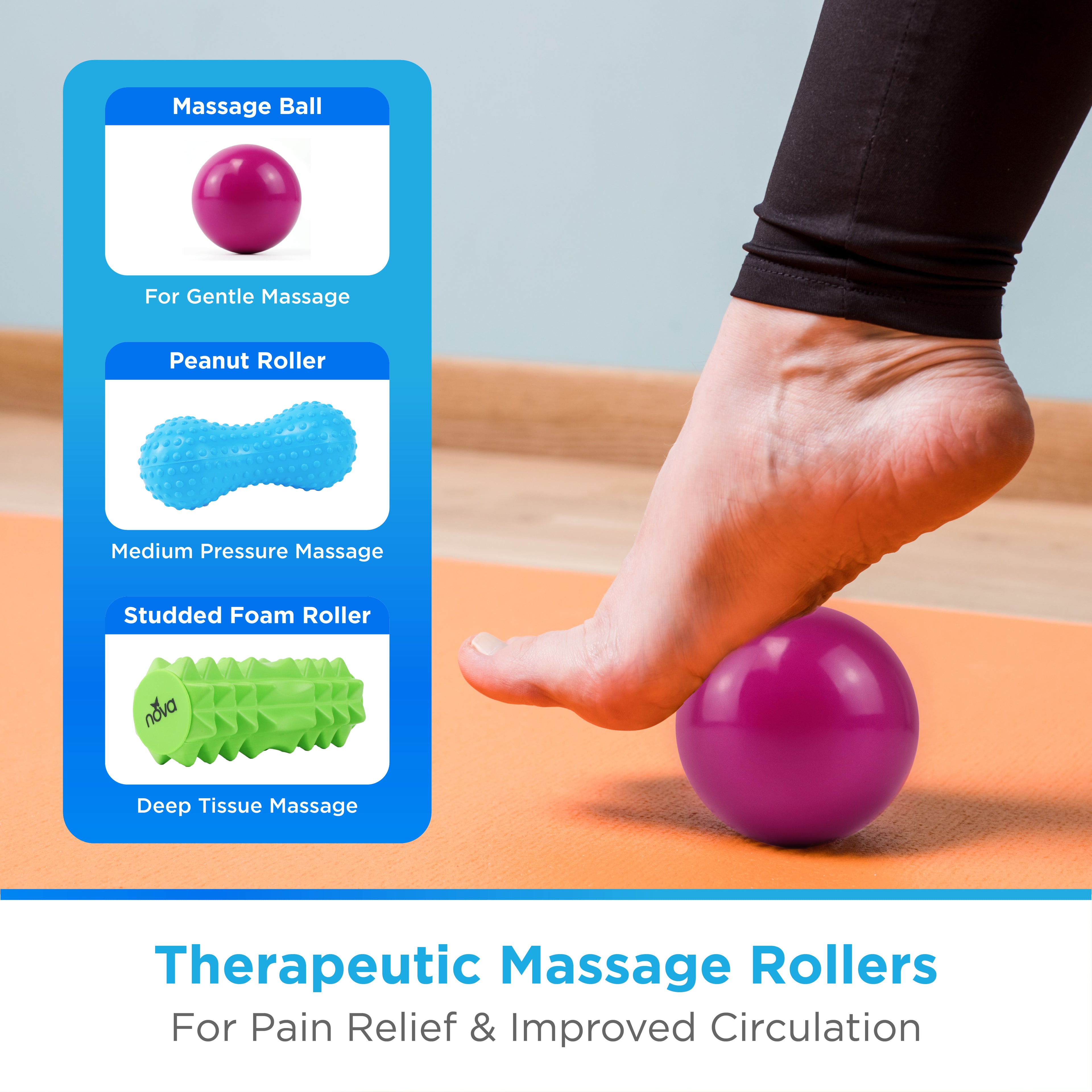 Massage Ball

For Gentle Massage

Peanut Roller

Medium Pressure Massage

Studded Foam Roller

nova

Deep Tissue Massage

Therapeutic Massage Rollers

For Pain Relief & Improved Circulation