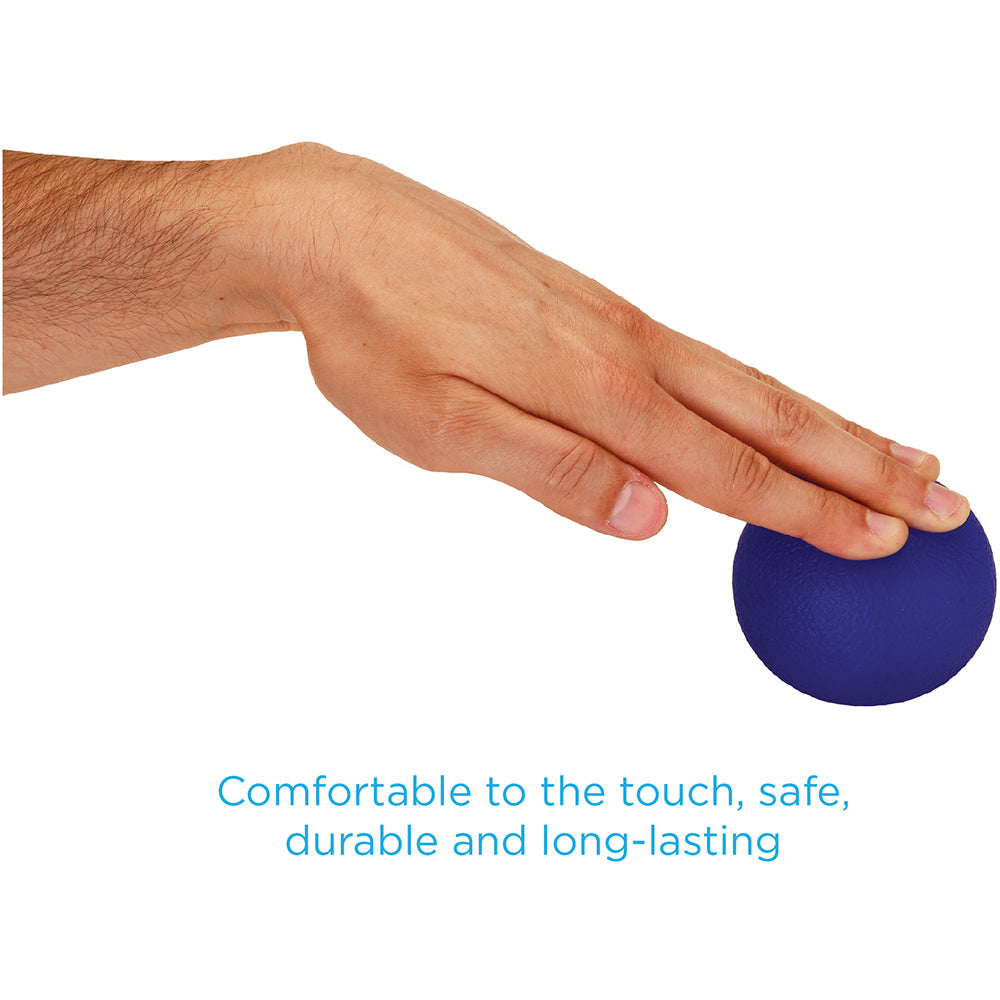 Comfortable to the touch, safe, durable and long-lasting