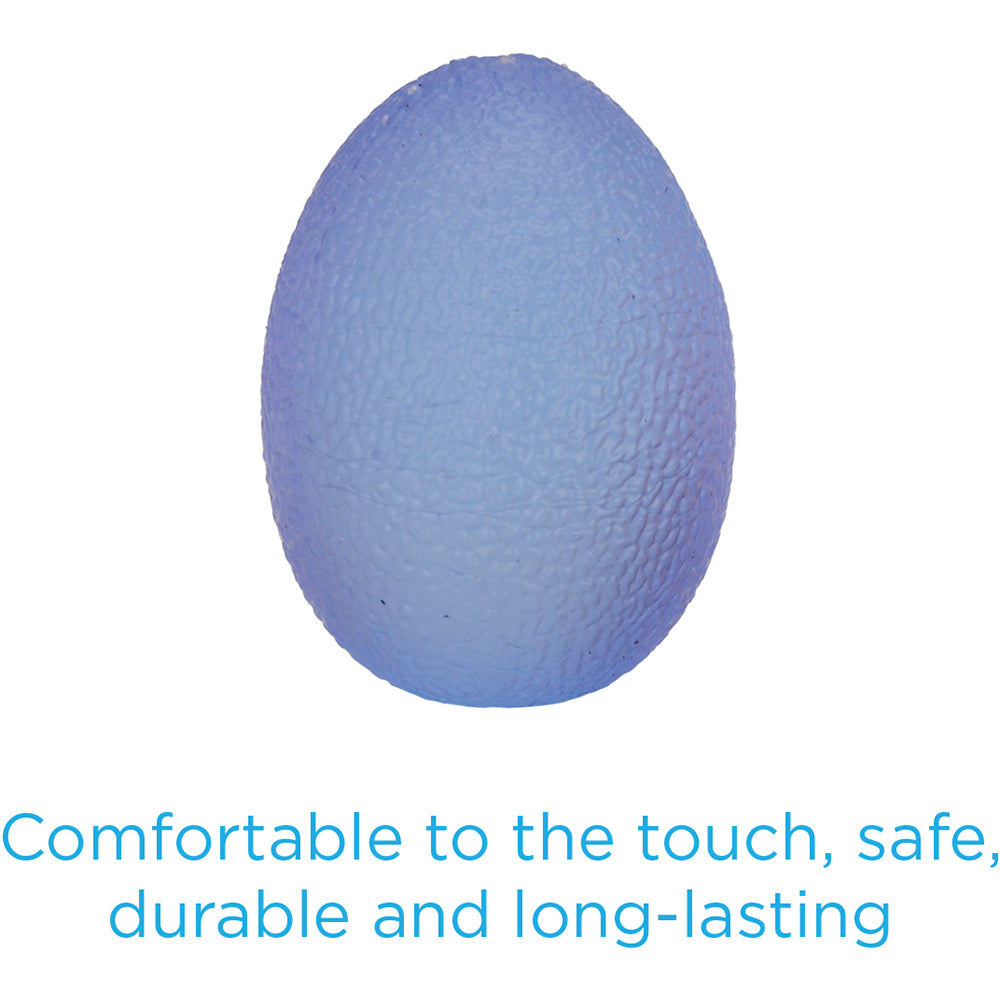 Comfortable to the touch, safe, durable and long-lasting