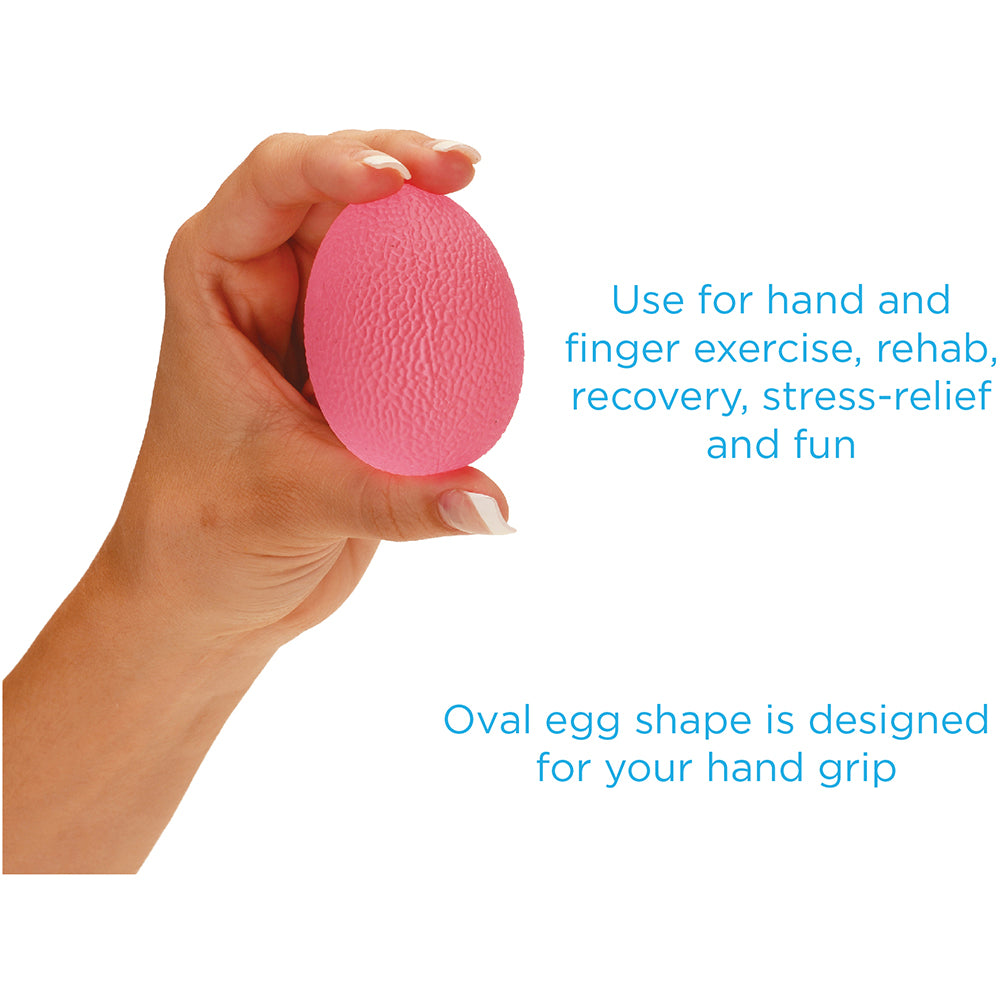 Use for hand and finger exercise, rehab, recovery, stress-relief and fun

Oval egg shape is designed for your hand grip