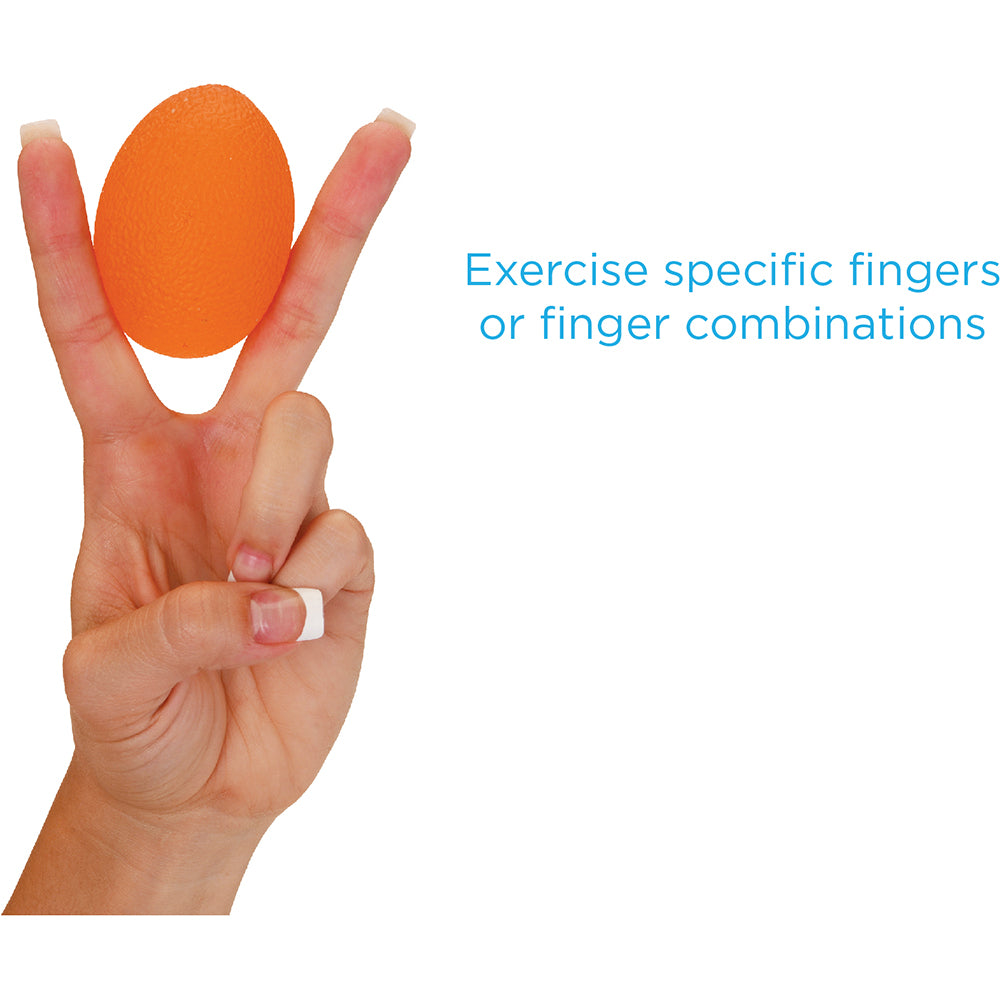 Exercise specific fingers or finger combinations