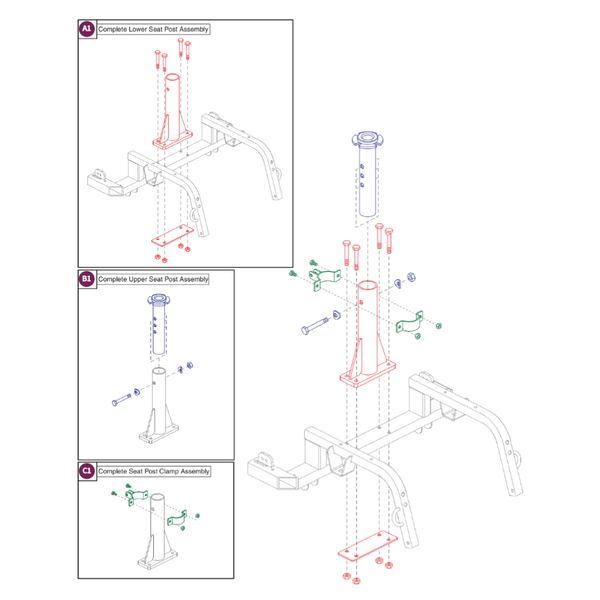 A1 Complete Lower Seat Post Assembly

B1 Complete Upper Seat Post Assembly

C1 Complete Seat Post Clamp Assembly