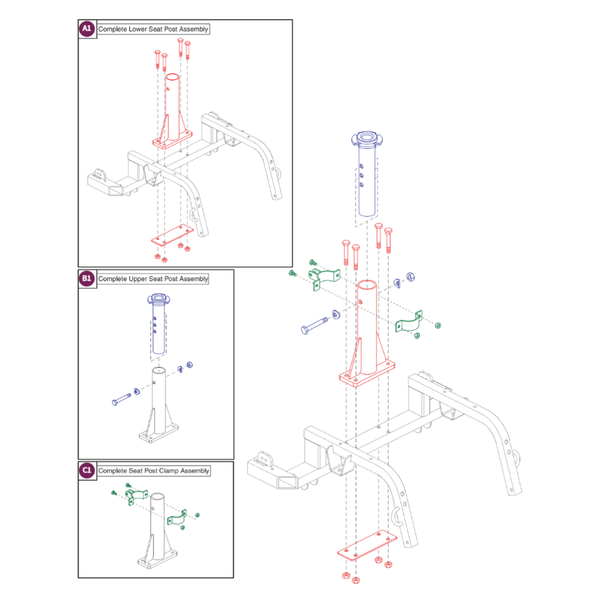 A1 Complete Lower Seat Post Assembly

B1 Complete Upper Seat Post Assembly

C1 Complete Seat Post Clamp Assembly