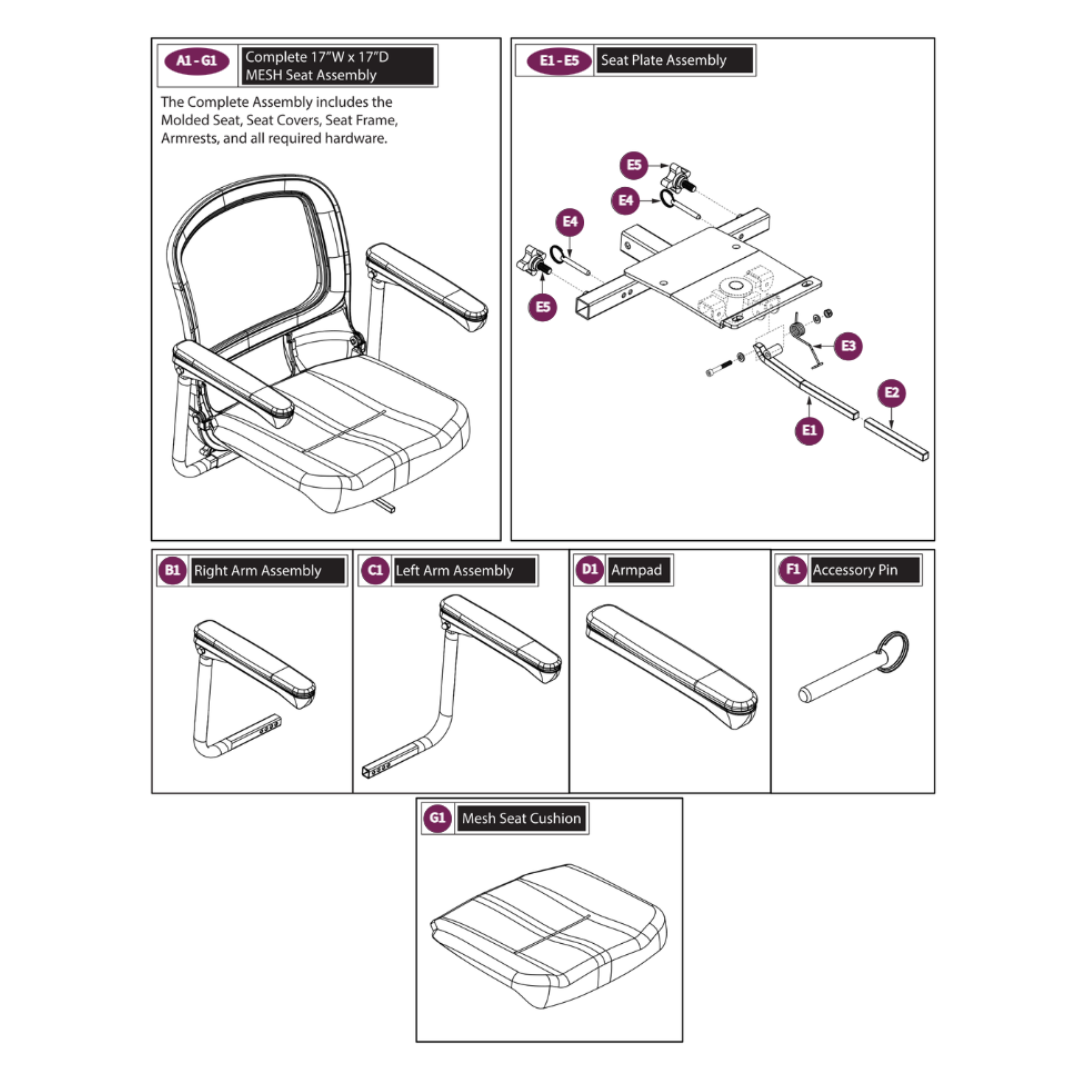 A1 - G1 Complete 17"W x 17"D MESH Seat Assembly

The Complete Assembly includes the Molded Seat, Seat Covers, Seat Frame, Armrests, and all required hardware.

E1 - E5 Seat Plate Assembly

E5

E4

E4

E5

E3

E2

E1

B1 Right Arm Assembly

C1 Left Arm Assembly

D1 Armpad

F1 Accessory Pin

G1 Mesh Seat Cushion