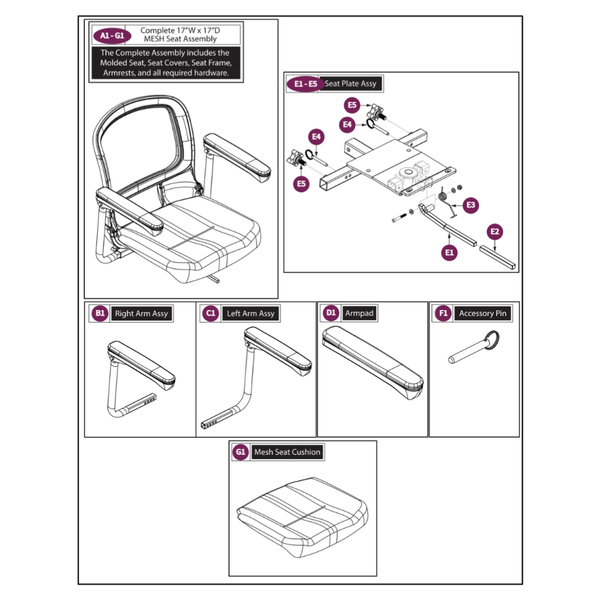 A1 - G1 Complete 17"W x 17"D MESH Seat Assembly

The Complete Assembly includes the Molded Seat, Seat Covers, Seat Frame, Armrests, and all required hardware.

E1 - E5 Seat Plate Assy

E5
E4
E4
E5
E3
E2
E1

B1 Right Arm Assy

C1 Left Arm Assy

D1 Armpad

F1 Accessory Pin

G1 Mesh Seat Cushion